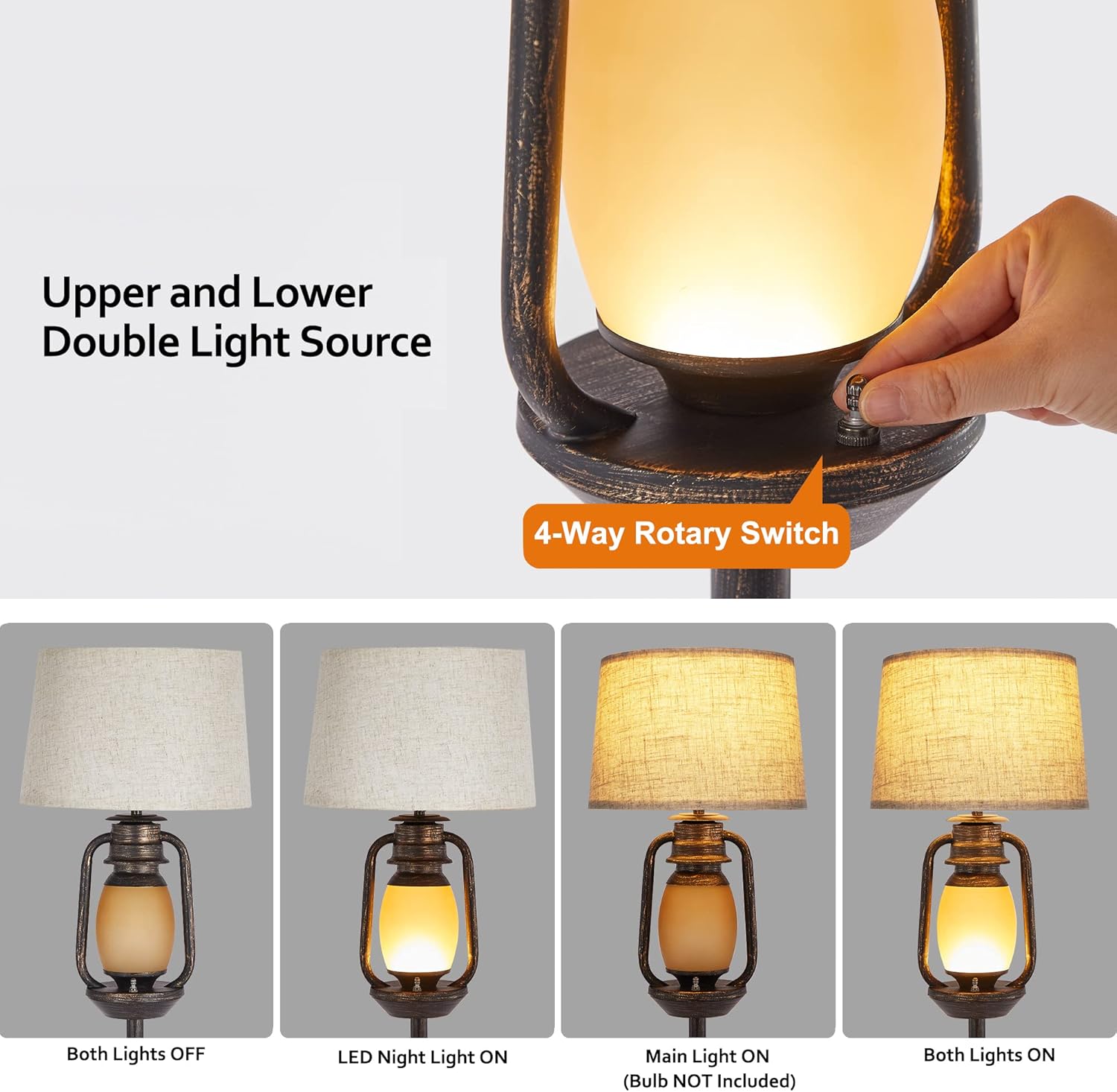 Upper and Lower Double Light Source

4-Way Rotary Switch

Both Lights OFF

LED Night Light ON

Main Light ON
(Bulb NOT Included)

Both Lights ON