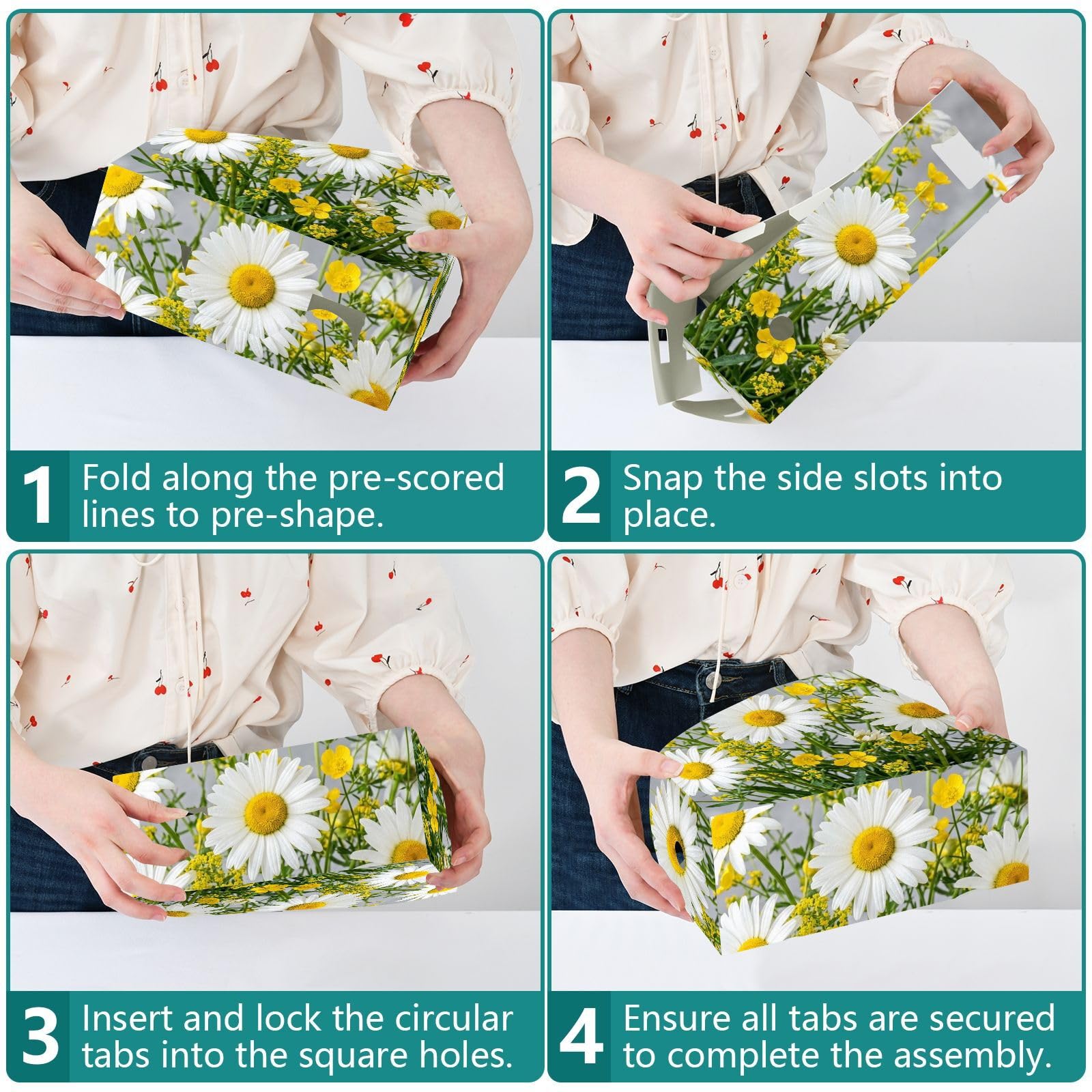 1 Fold along the pre-scored lines to pre-shape.

2 Snap the side slots into place.

3 Insert and lock the circular tabs into the square holes.

4 Ensure all tabs are secured to complete the assembly.