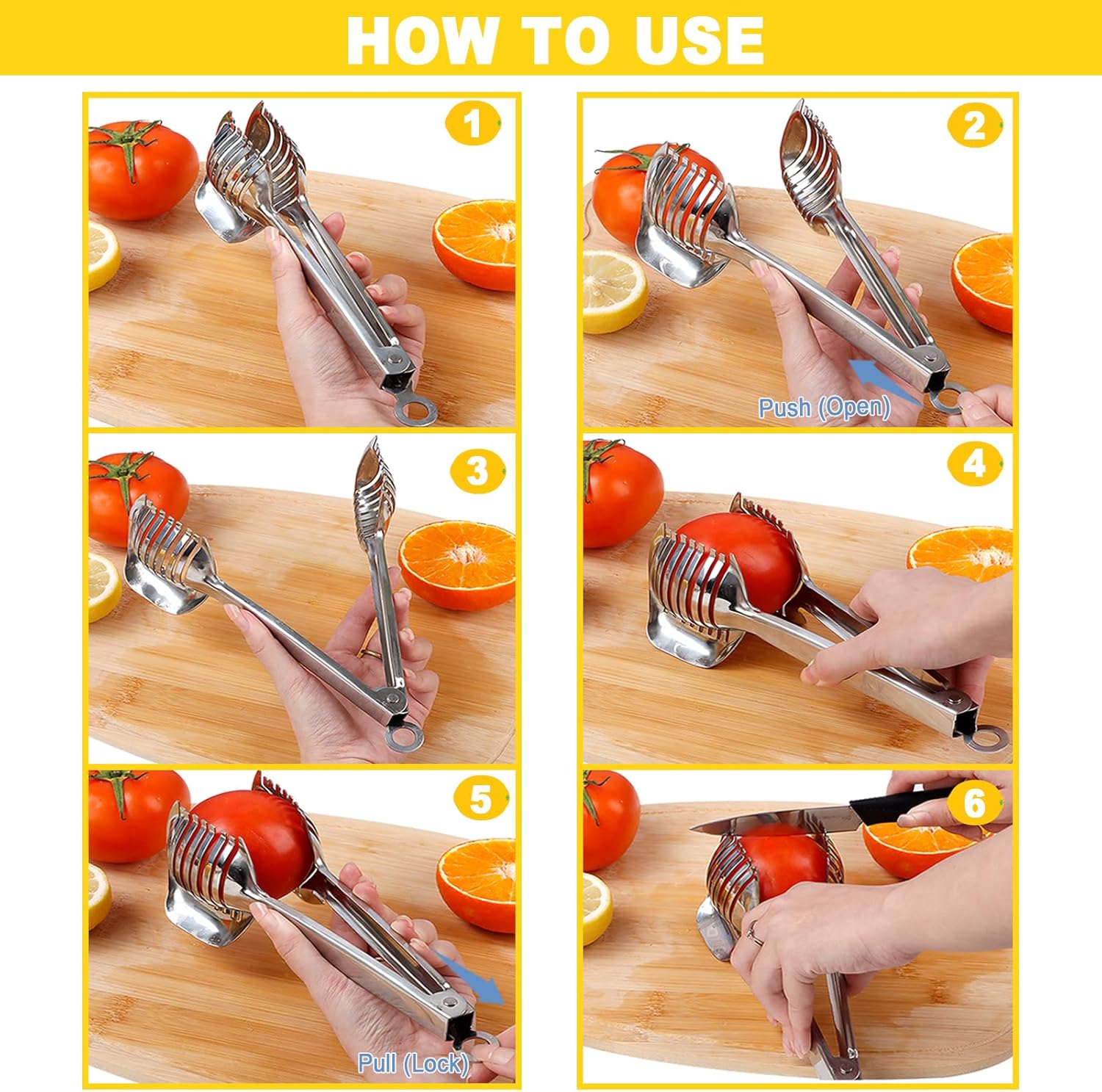 HOW TO USE

1

2

Push (Open)

3

4

5

Pull (Lock)

6