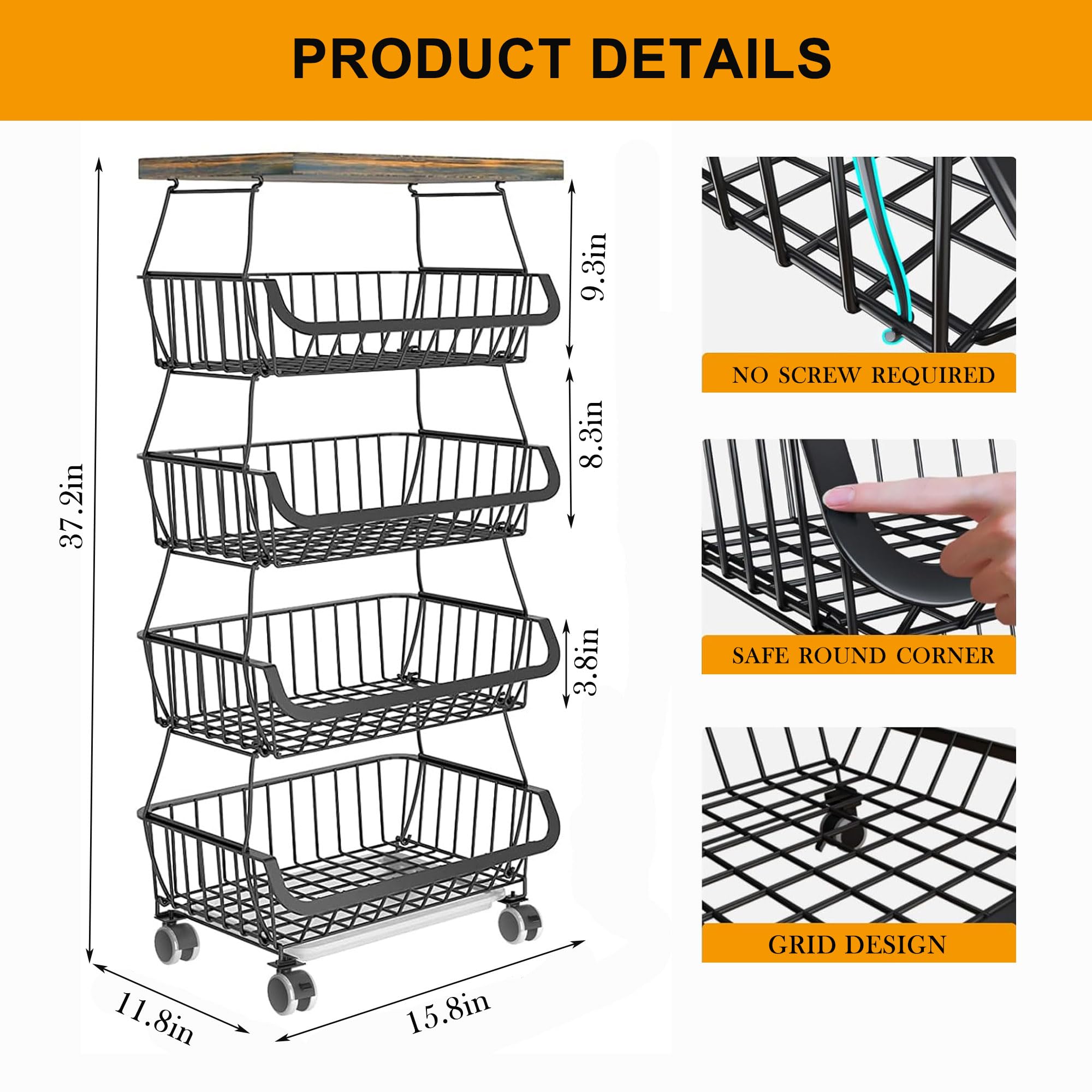 PRODUCT DETAILS

37.2in

9.3in

8.3in

3.8in

11.8in

15.8in

NO SCREW REQUIRED

SAFE ROUND CORNER

GRID DESIGN