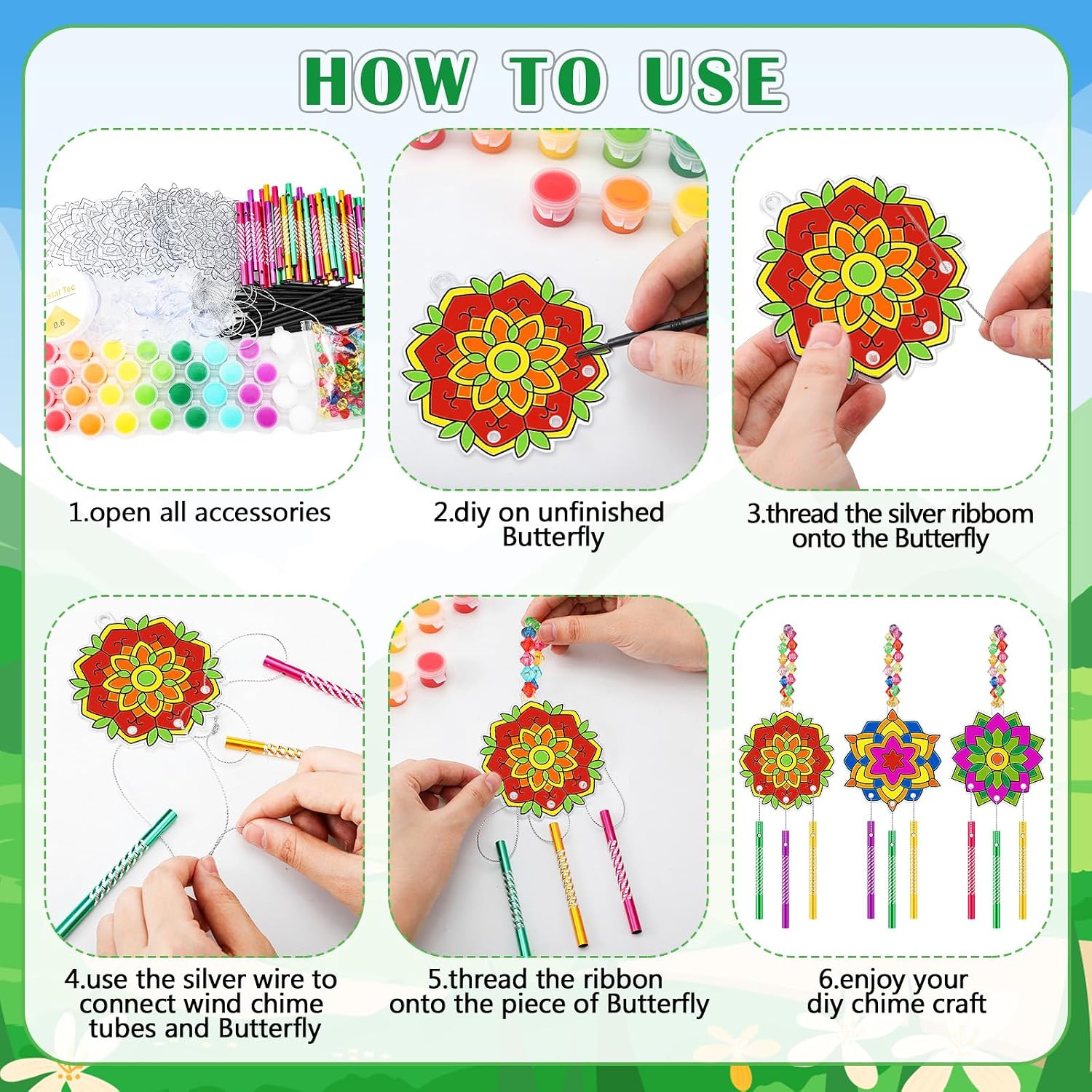 HOW TO USE

1.open all accessories

2.diy on unfinished Butterfly

3.thread the silver ribbom onto the Butterfly

4.use the silver wire to connect wind chime tubes and Butterfly

5.thread the ribbon onto the piece of Butterfly

6.enjoy your diy chime craft