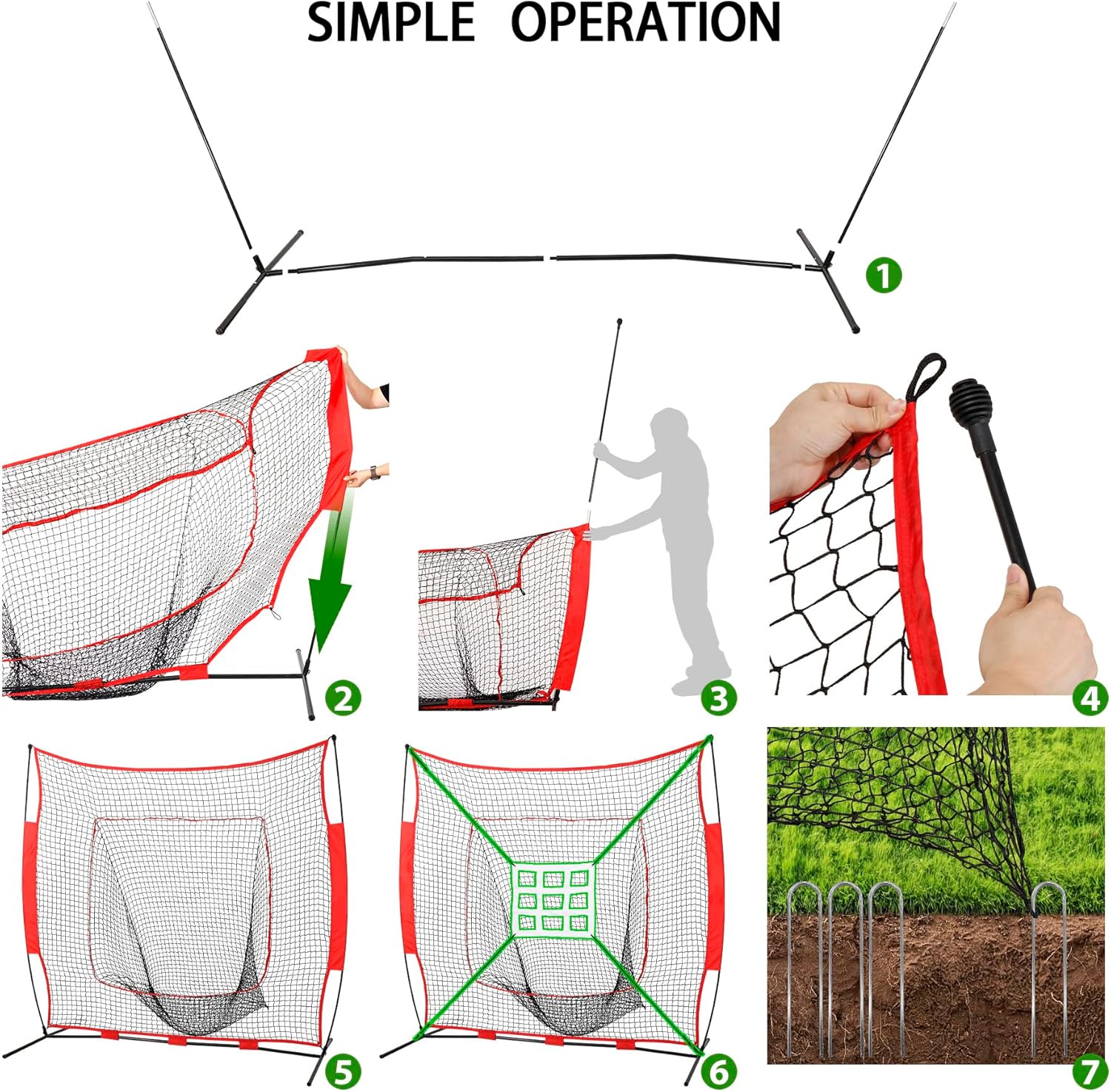 SIMPLE OPERATION

1

2

3

4

5

6

7