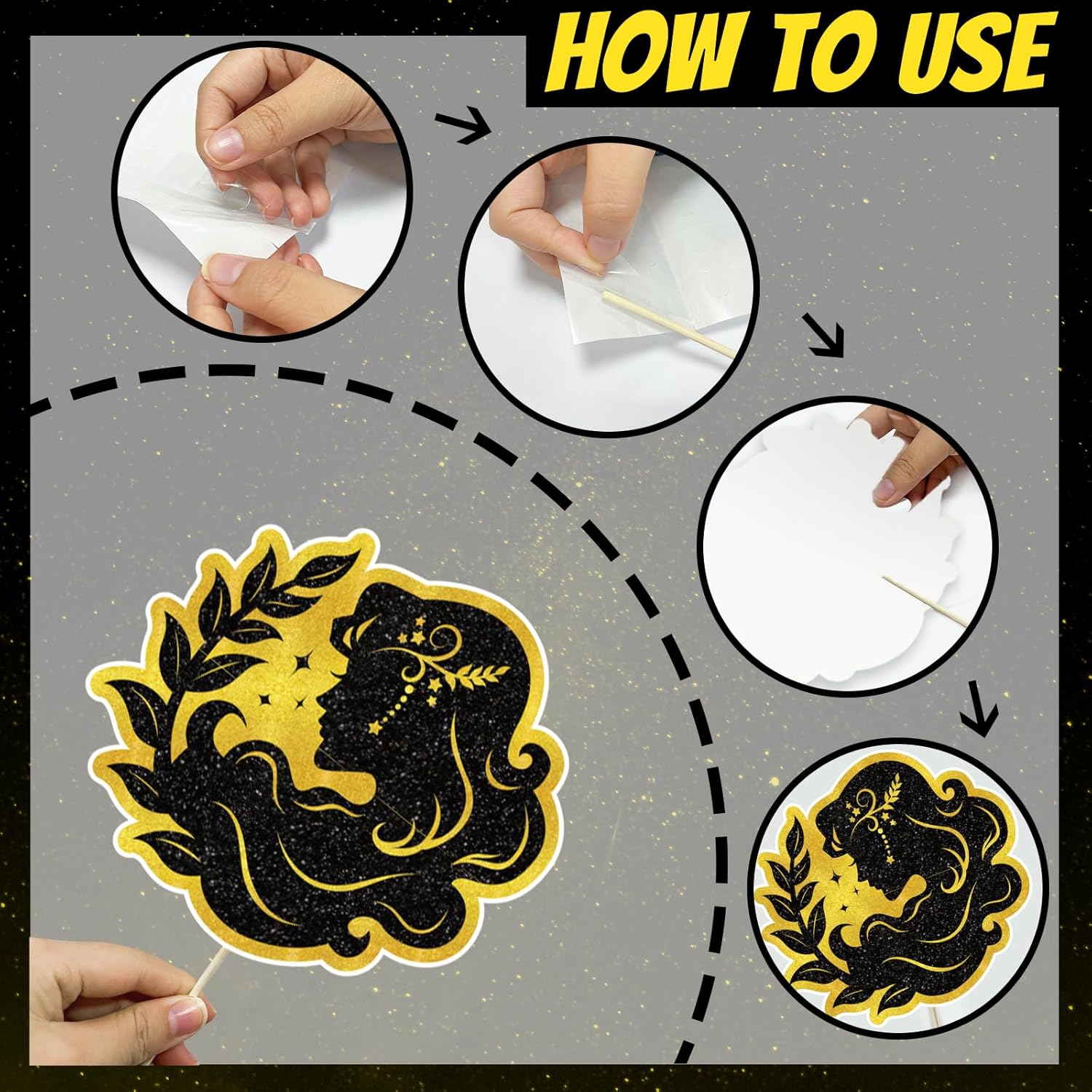 HOW TO USE