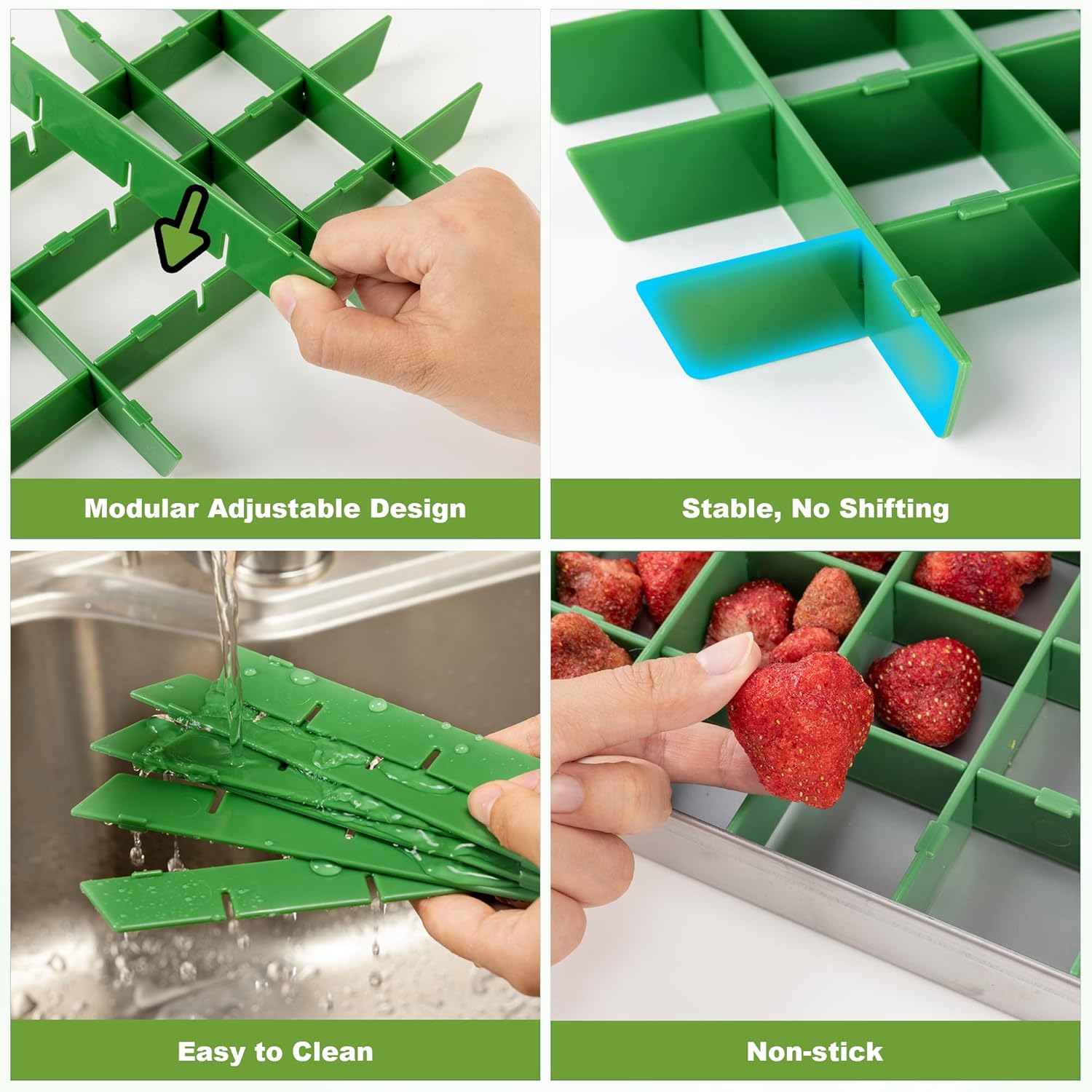 Modular Adjustable Design

Stable, No Shifting

Easy to Clean

Non-stick