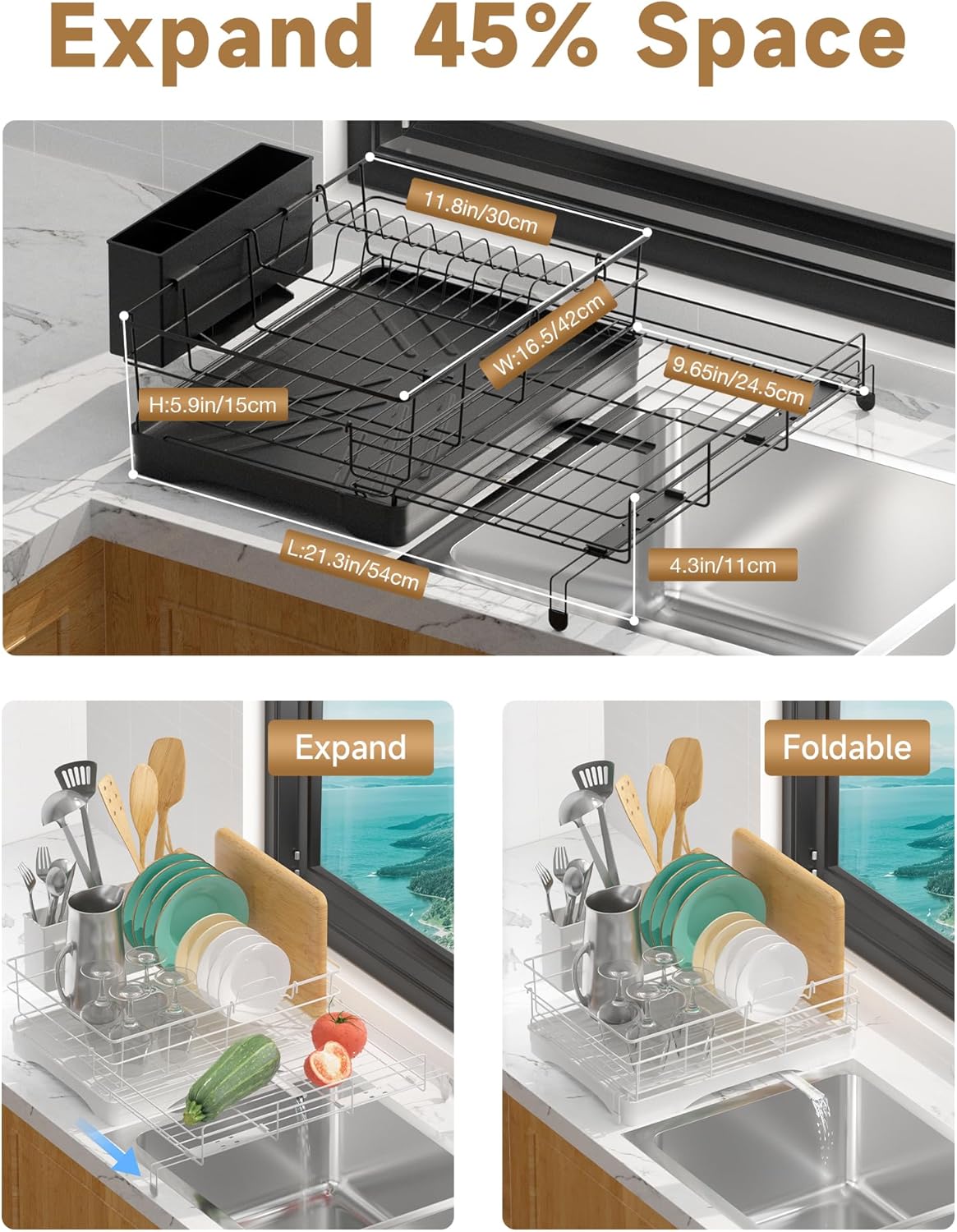 Expand 45% Space

11.8in/30cm

W:16.5/42cm

9.65in/24.5cm

H:5.9in/15cm

L:21.3in/54cm

4.3in/11cm

Expand

Foldable