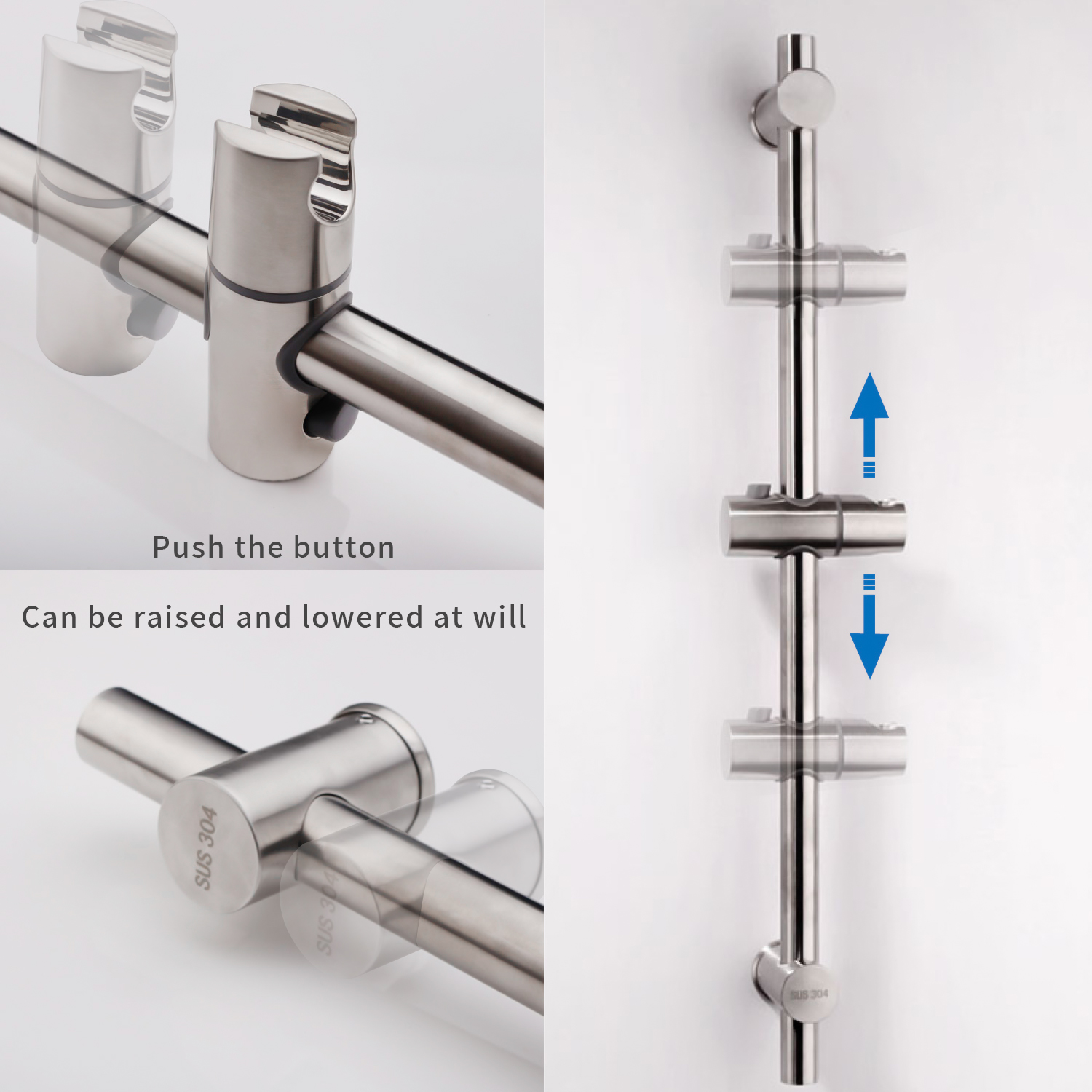 Push the button

Can be raised and lowered at will

SUS 304

SUS 304

SUS 304