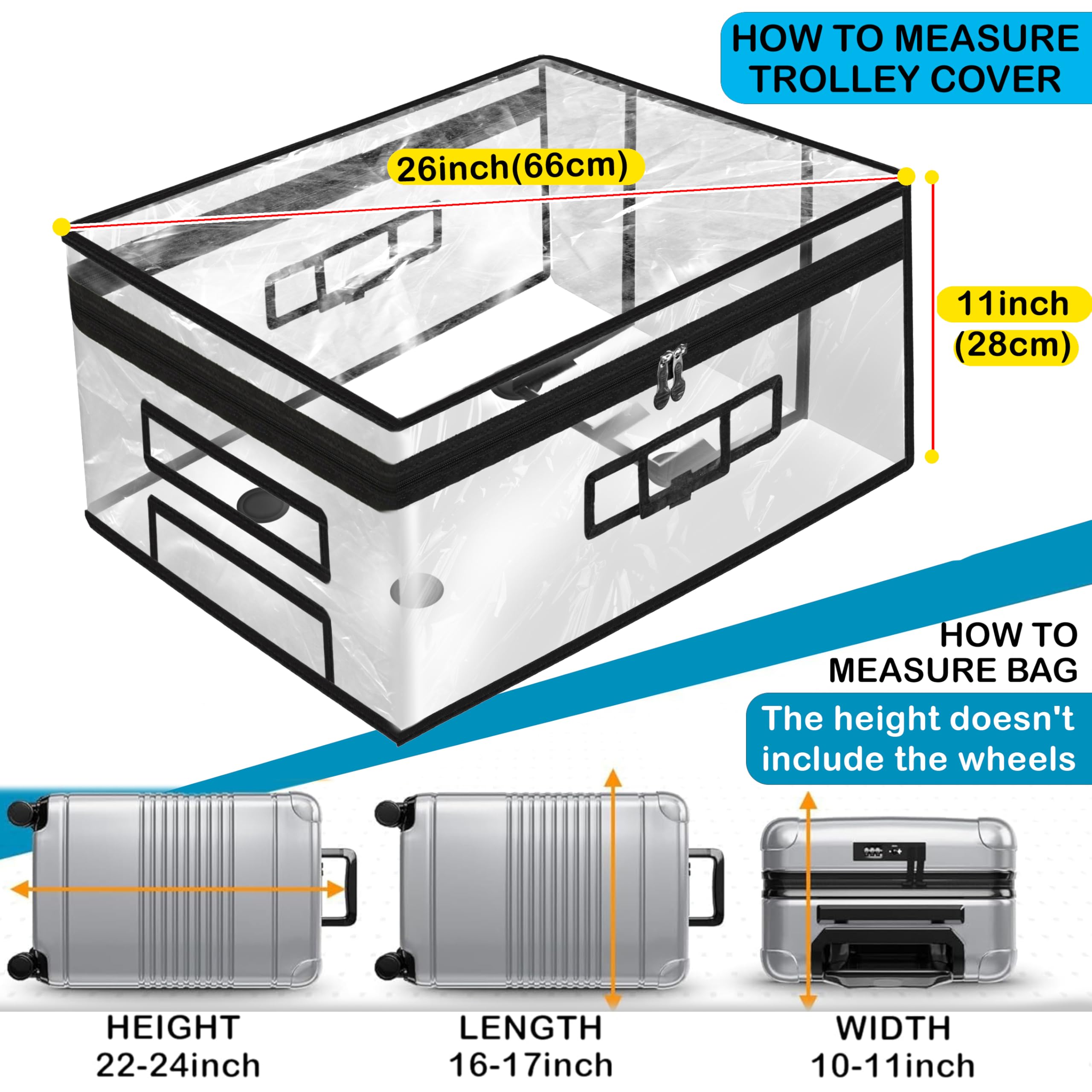 HOW TO MEASURE TROLLEY COVER

26inch(66cm)

11inch (28cm)

HOW TO MEASURE BAG

The height doesn't include the wheels

HEIGHT
22-24inch

LENGTH
16-17inch

WIDTH
10-11inch