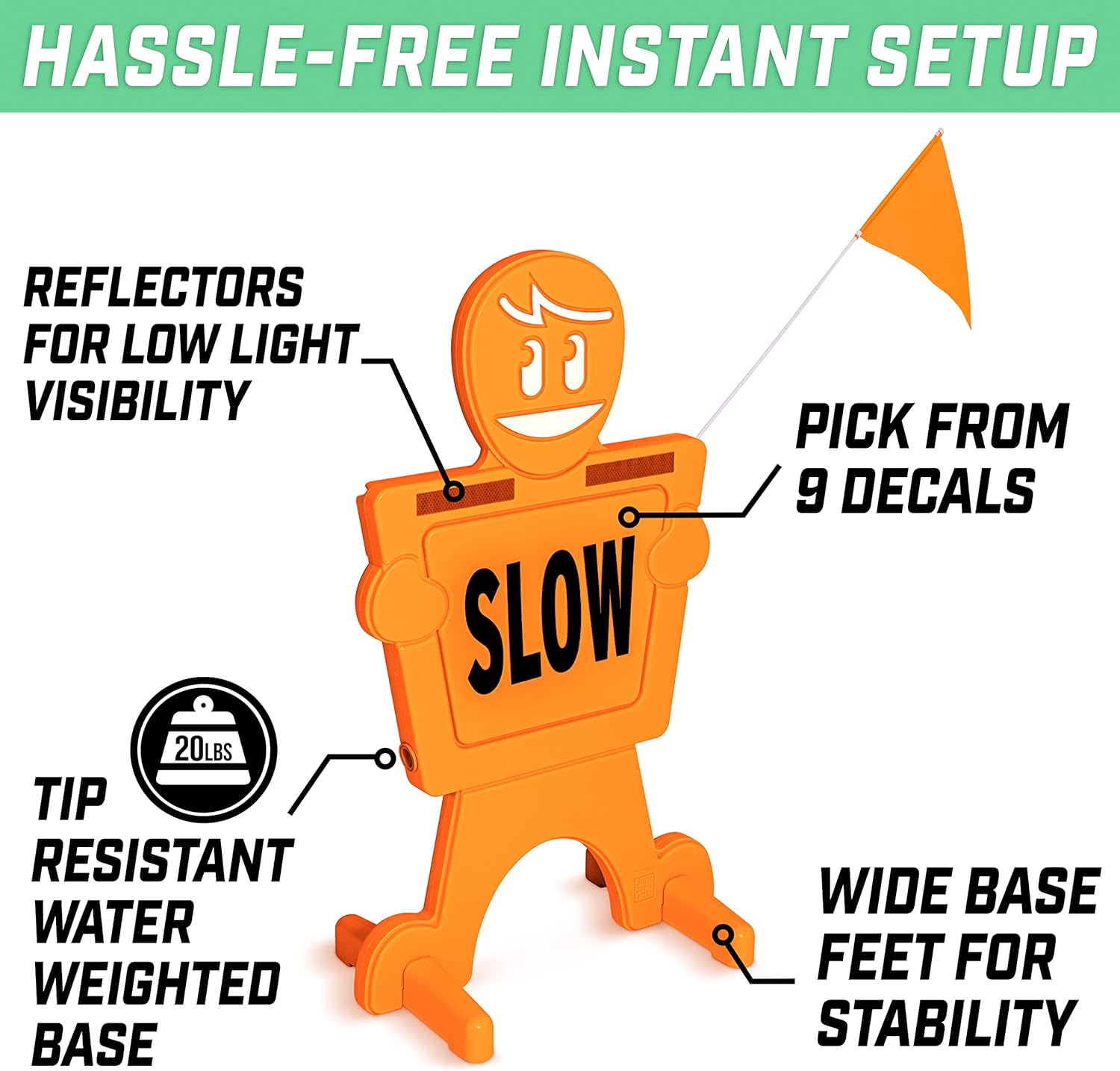 HASSLE-FREE INSTANT SETUP

REFLECTORS FOR LOW LIGHT VISIBILITY

PICK FROM 9 DECALS

SLOW

20LBS

TIP RESISTANT WATER WEIGHTED BASE

WIDE BASE FEET FOR STABILITY