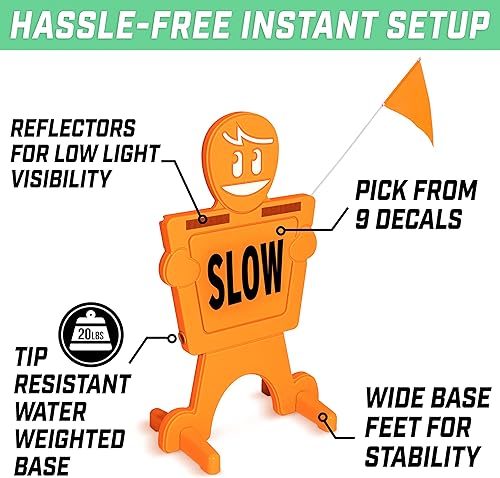 HASSLE-FREE INSTANT SETUP

REFLECTORS FOR LOW LIGHT VISIBILITY

PICK FROM 9 DECALS

SLOW

20LBS

TIP RESISTANT WATER WEIGHTED BASE

WIDE BASE FEET FOR STABILITY