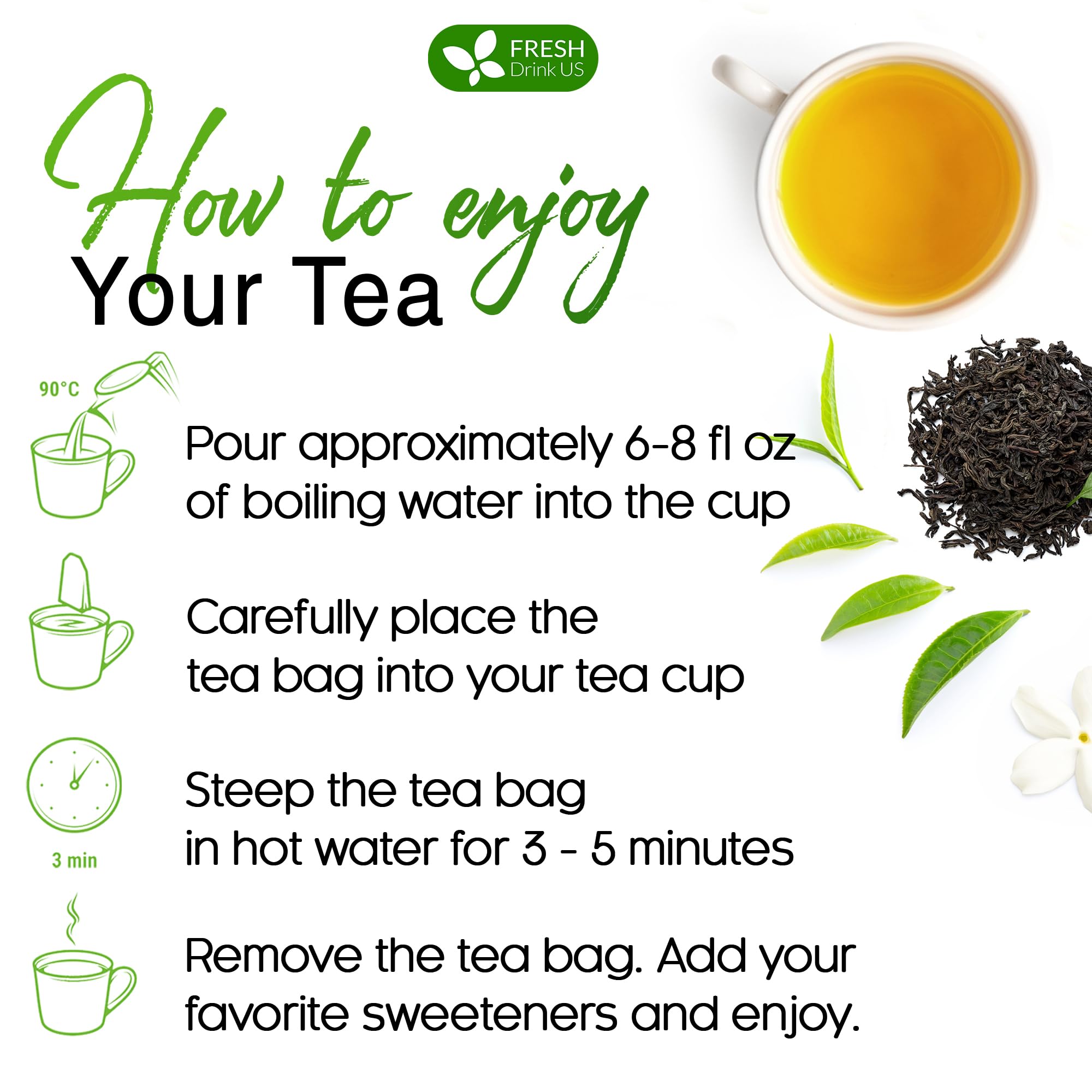 FRESH
Drink US

How to enjoy
Your Tea

90°C

Pour approximately 6-8 fl oz of boiling water into the cup

Carefully place the tea bag into your tea cup

3 min

Steep the tea bag in hot water for 3 - 5 minutes

Remove the tea bag. Add your favorite sweeteners and enjoy.