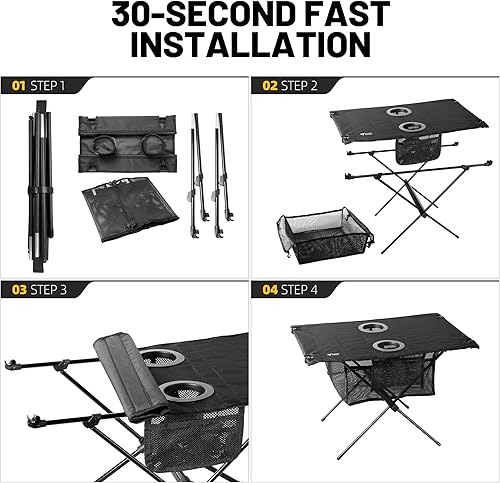 30-SECOND FAST INSTALLATION

01 STEP 1

02 STEP 2

03 STEP 3

04 STEP 4