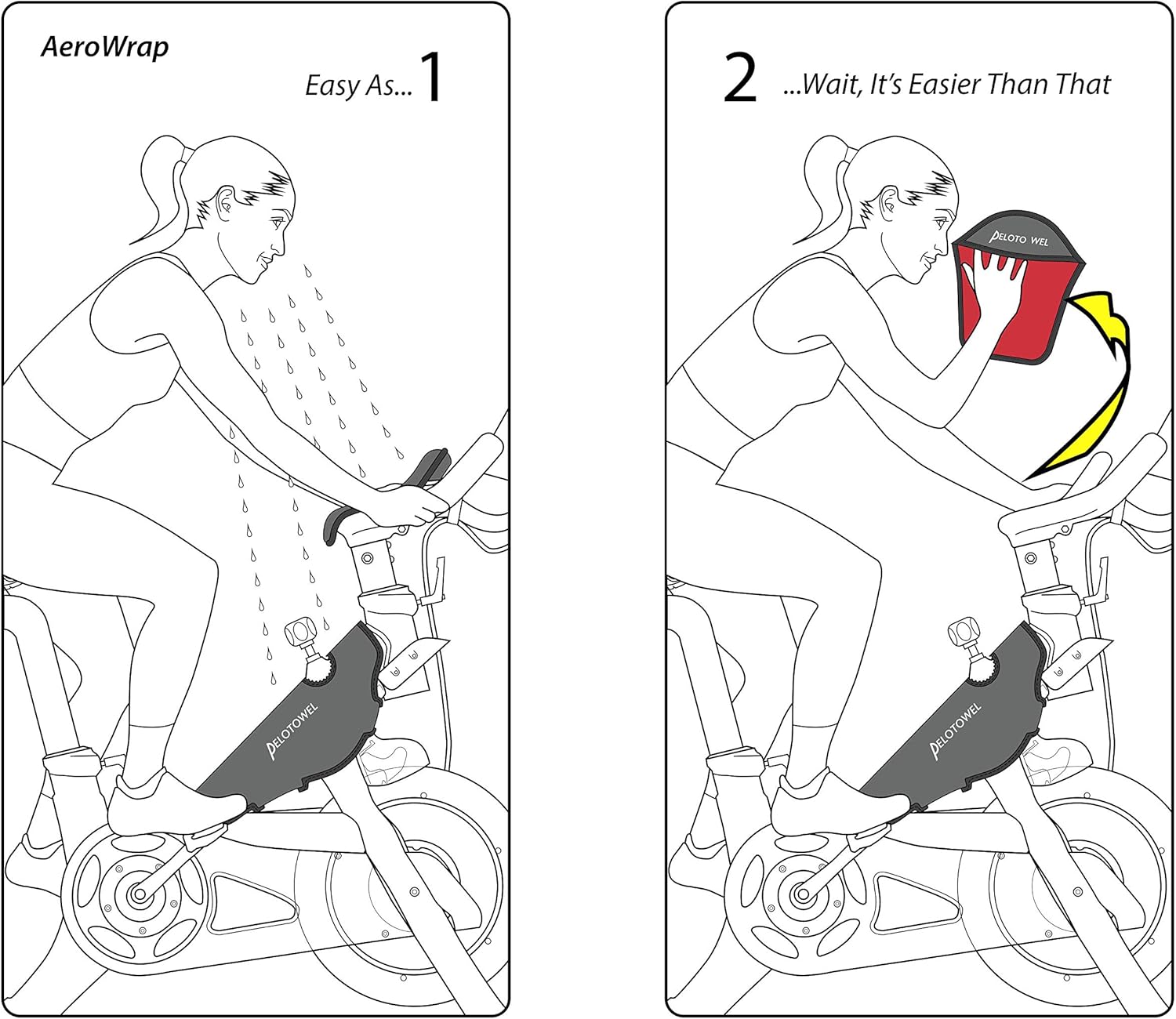 AeroWrap

Easy As... 1

PELOTOWEL

2 ...Wait, It's Easier Than That

PELOTO WEL

PELOTOWEL