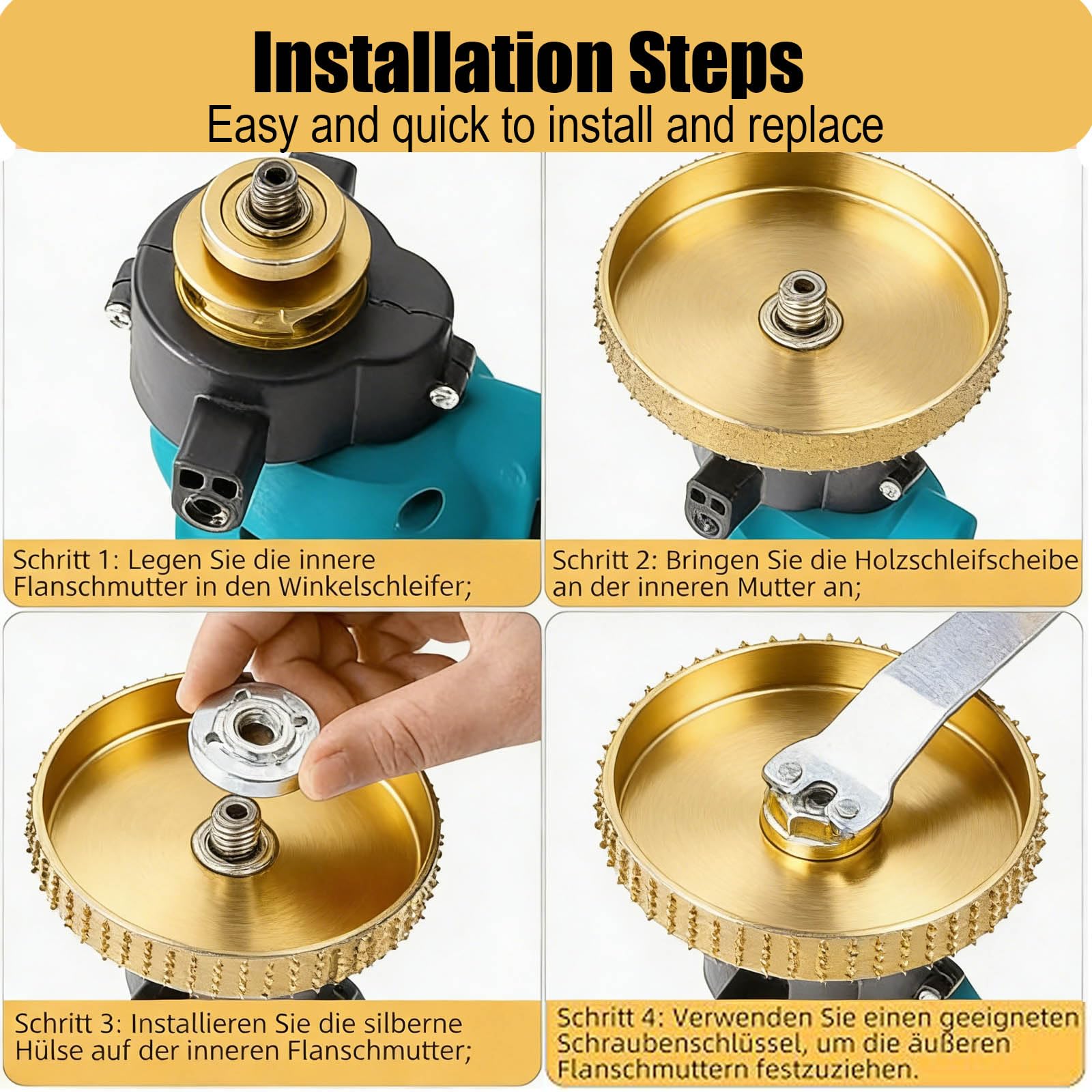 Installation Steps
Easy and quick to install and replace

Schritt 1: Legen Sie die innere Flanschmutter in den Winkelschleifer;

Schritt 2: Bringen Sie die Holzschleifscheibe an der inneren Mutter an;

Schritt 3: Installieren Sie die silberne Hülse auf der inneren Flanschmutter;

Schritt 4: Verwenden Sie einen geeigneten Schraubenschlüssel, um die äußeren Flanschmuttern festzuziehen.