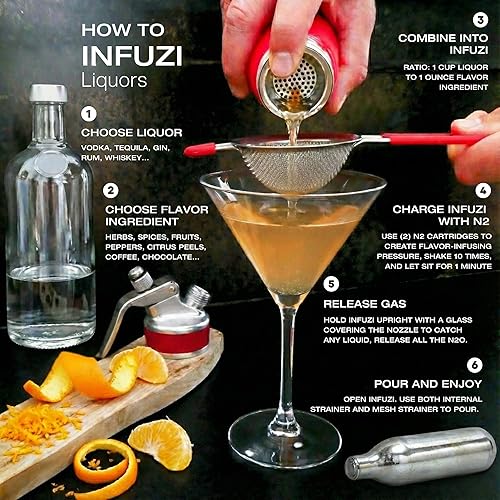 HOW TO
INFUZI
Liquors

1
CHOOSE LIQUOR
VODKA, TEQUILA, GIN, RUM, WHISKEY...

2
CHOOSE FLAVOR INGREDIENT
HERBS, SPICES, FRUITS, PEPPERS, CITRUS PEELS, COFFEE, CHOCOLATE...

3
COMBINE INTO INFUZI
RATIO: 1 CUP LIQUOR TO 1 OUNCE FLAVOR INGREDIENT

4
CHARGE INFUZI WITH N2
USE (2) N2 CARTRIDGES TO CREATE FLAVOR-INFUSING PRESSURE, SHAKE 10 TIMES, AND LET SIT FOR 1 MINUTE

5
RELEASE GAS
HOLD INFUZI UPRIGHT WITH A GLASS COVERING THE NOZZLE TO CATCH ANY LIQUID, RELEASE ALL THE N2O.

6
POUR AND ENJOY
OPEN INFUZI. USE BOTH INTERNAL STRAINER AND MESH STRAINER TO POUR.