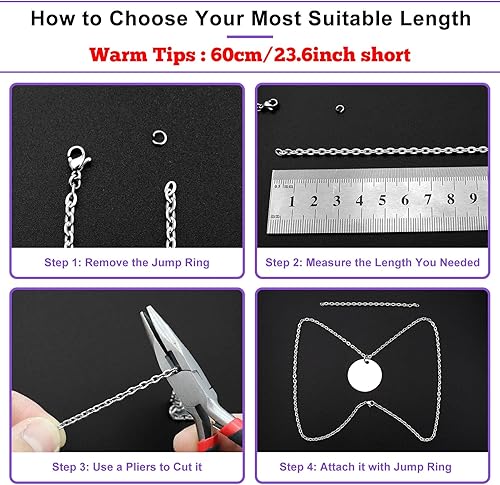 How to Choose Your Most Suitable Length

Warm Tips : 60cm/23.6inch short

Step 1: Remove the Jump Ring

1 2 3 4 5 6 7 8 9

Step 2: Measure the Length You Needed

Step 3: Use a Pliers to Cut it

Step 4: Attach it with Jump Ring