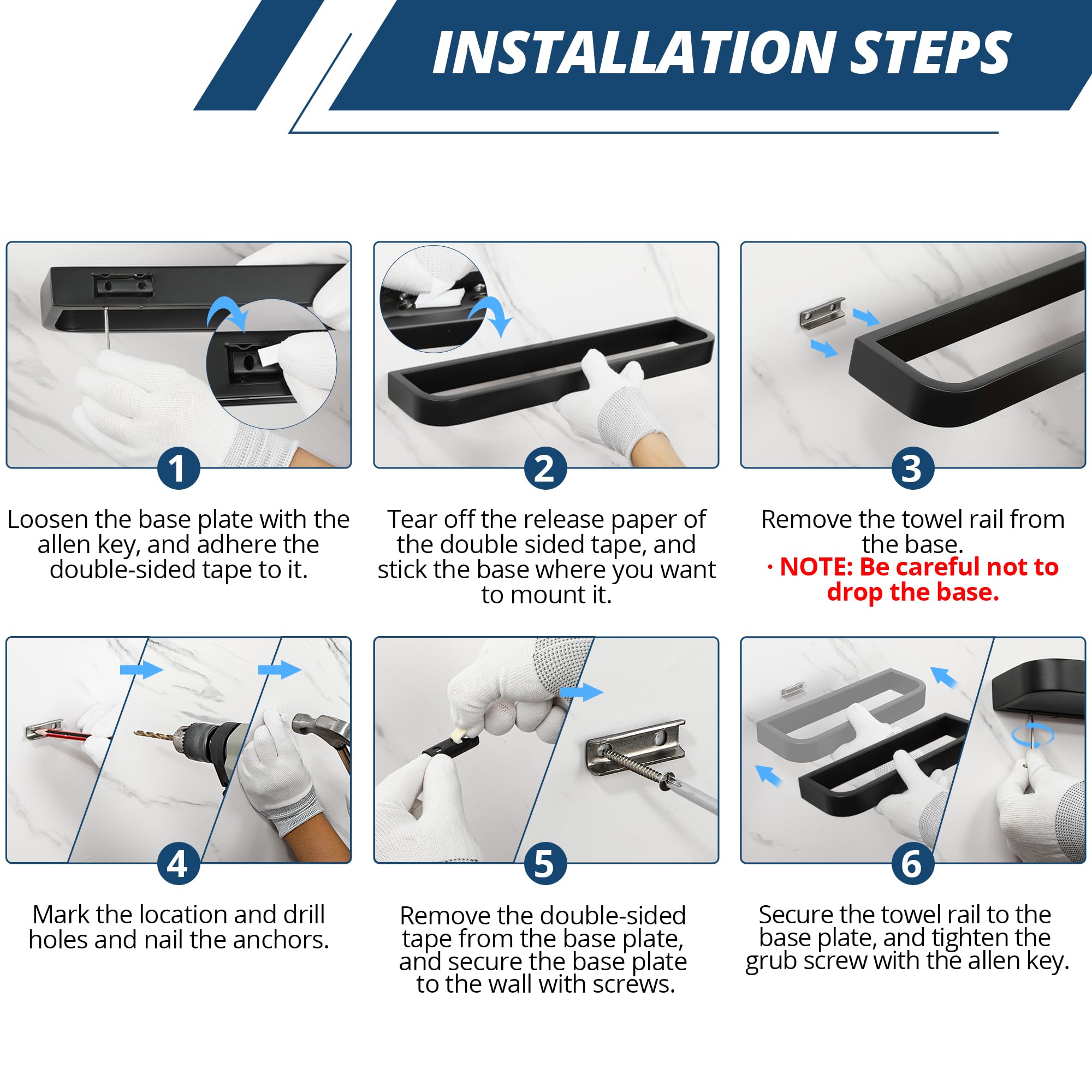 INSTALLATION STEPS

1

Loosen the base plate with the allen key, and adhere the double-sided tape to it.

2

Tear off the release paper of the double sided tape, and stick the base where you want to mount it.

3

Remove the towel rail from the base.
· NOTE: Be careful not to drop the base.

4

Mark the location and drill holes and nail the anchors.

5

Remove the double-sided tape from the base plate, and secure the base plate to the wall with screws.

6

Secure the towel rail to the base plate, and tighten the grub screw with the allen key.