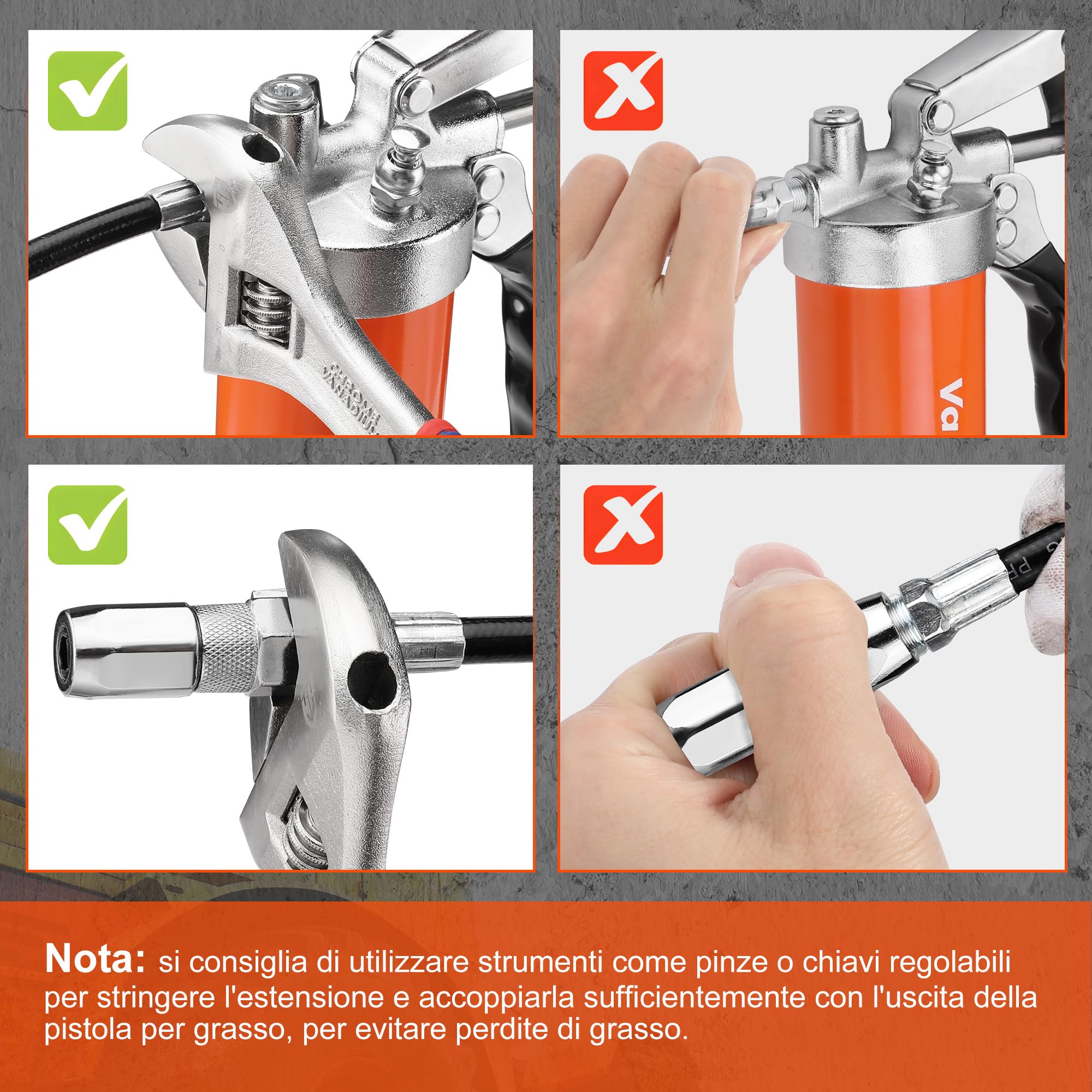 CHROME VANADIUM

Va

Nota: si consiglia di utilizzare strumenti come pinze o chiavi regolabili per stringere l'estensione e accoppiarla sufficientemente con l'uscita della pistola per grasso, per evitare perdite di grasso.