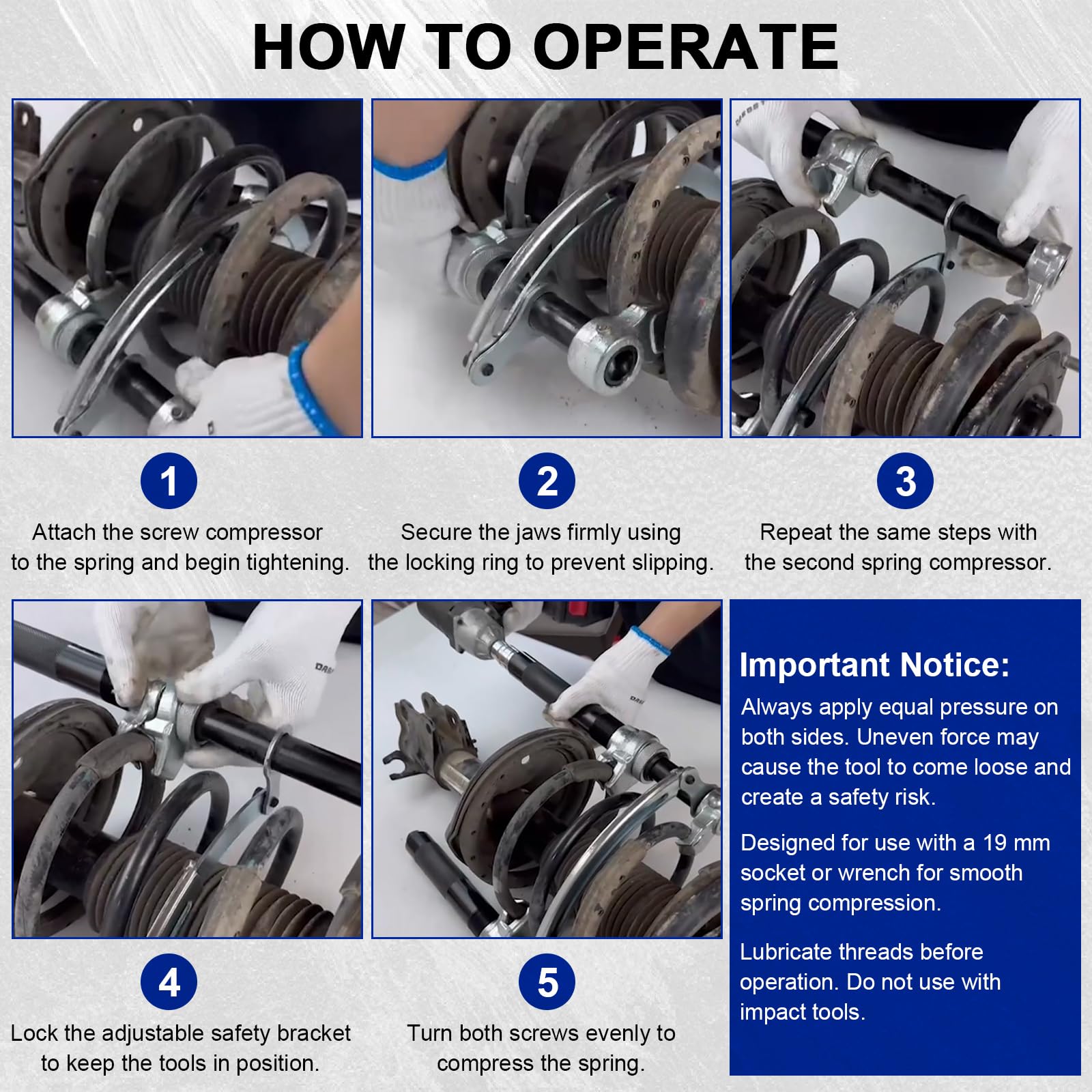 HOW TO OPERATE

1
Attach the screw compressor to the spring and begin tightening.

2
Secure the jaws firmly using the locking ring to prevent slipping.

3
Repeat the same steps with the second spring compressor.

4
Lock the adjustable safety bracket to keep the tools in position.

5
Turn both screws evenly to compress the spring.

Important Notice:
Always apply equal pressure on both sides. Uneven force may cause the tool to come loose and create a safety risk.

Designed for use with a 19 mm socket or wrench for smooth spring compression.

Lubricate threads before operation. Do not use with impact tools.