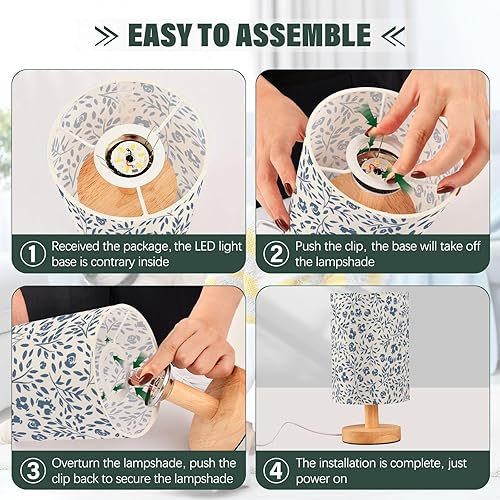 EASY TO ASSEMBLE

① Received the package, the LED light base is contrary inside

② Push the clip, the base will take off the lampshade

③ Overturn the lampshade, push the clip back to secure the lampshade

④ The installation is complete, just power on