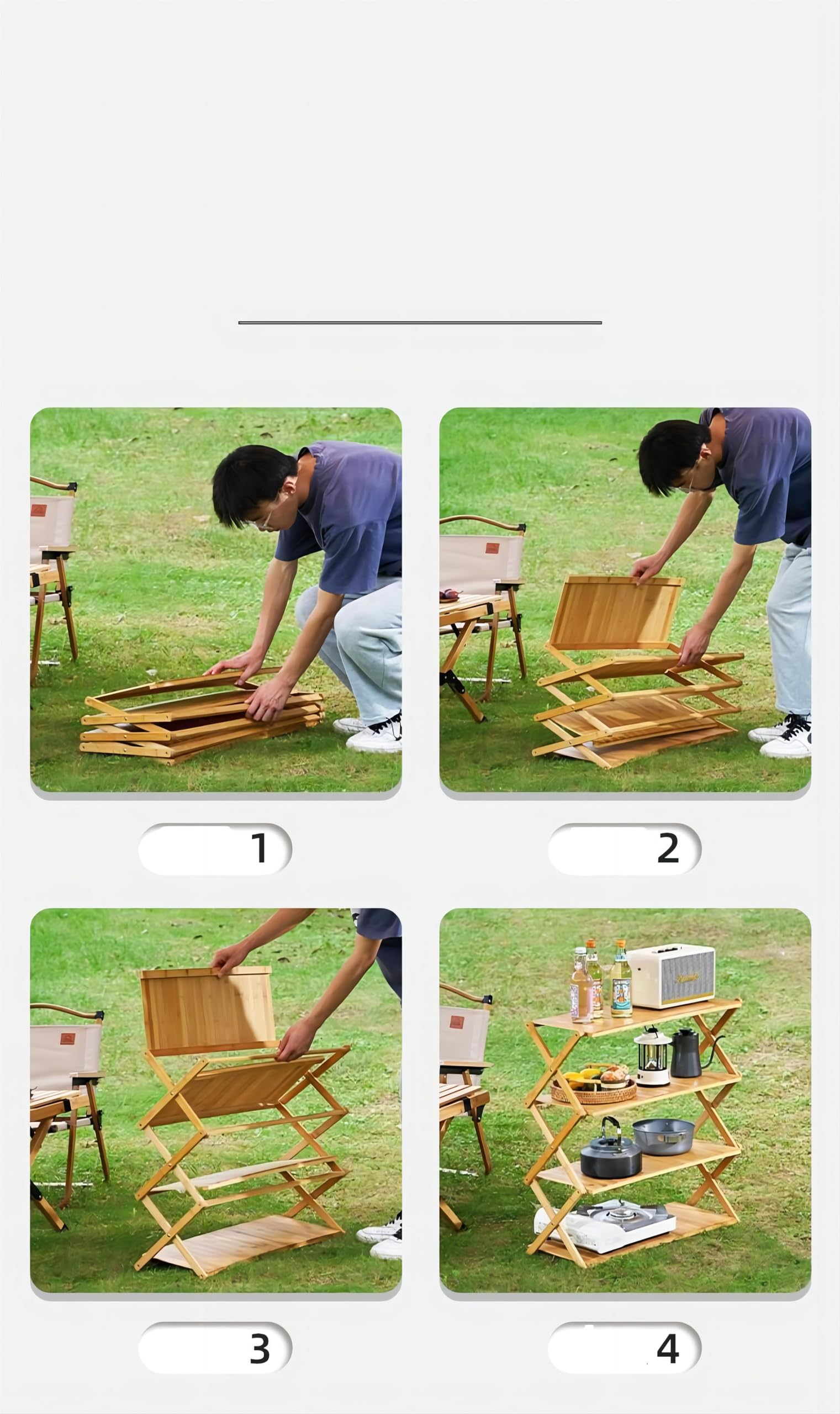 1

2

3

4