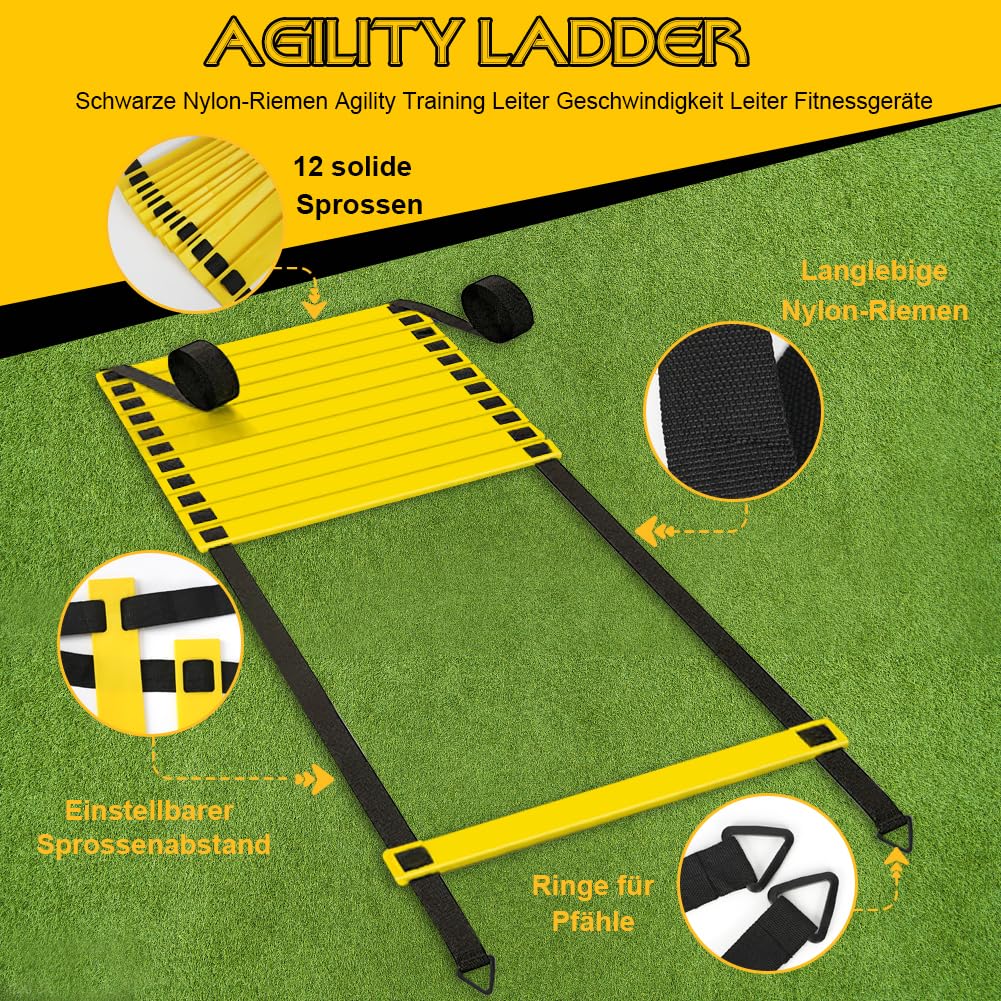 AGILITY LADDER

Schwarze Nylon-Riemen Agility Training Leiter Geschwindigkeit Leiter Fitnessgeräte

12 solide Sprossen

Langlebige Nylon-Riemen

Einstellbarer Sprossenabstand

Ringe für Pfähle