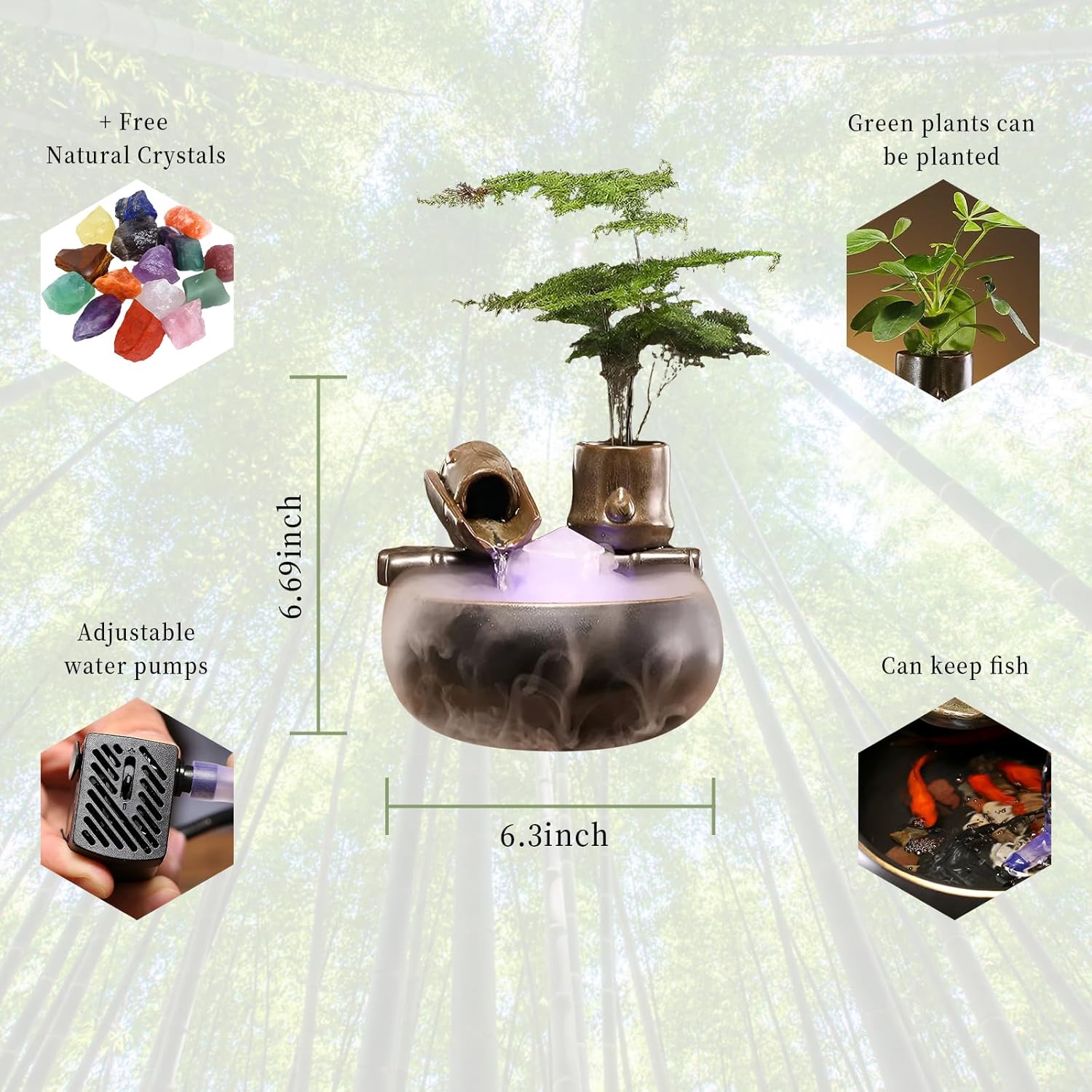 + Free
Natural Crystals

Green plants can
be planted

6.69inch

Adjustable
water pumps

Can keep fish

6.3inch