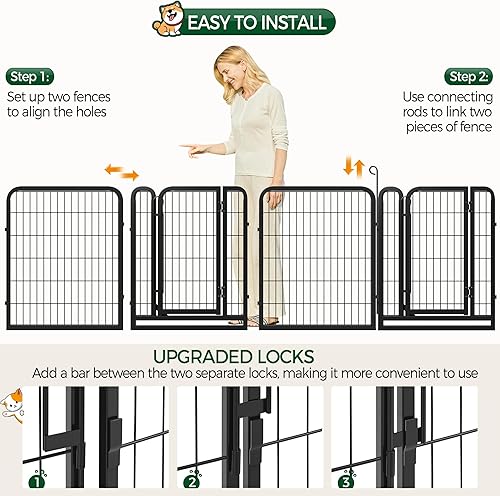 EASY TO INSTALL

Step 1:
Set up two fences to align the holes

Step 2:
Use connecting rods to link two pieces of fence

UPGRADED LOCKS
Add a bar between the two separate locks, making it more convenient to use

1

2

3