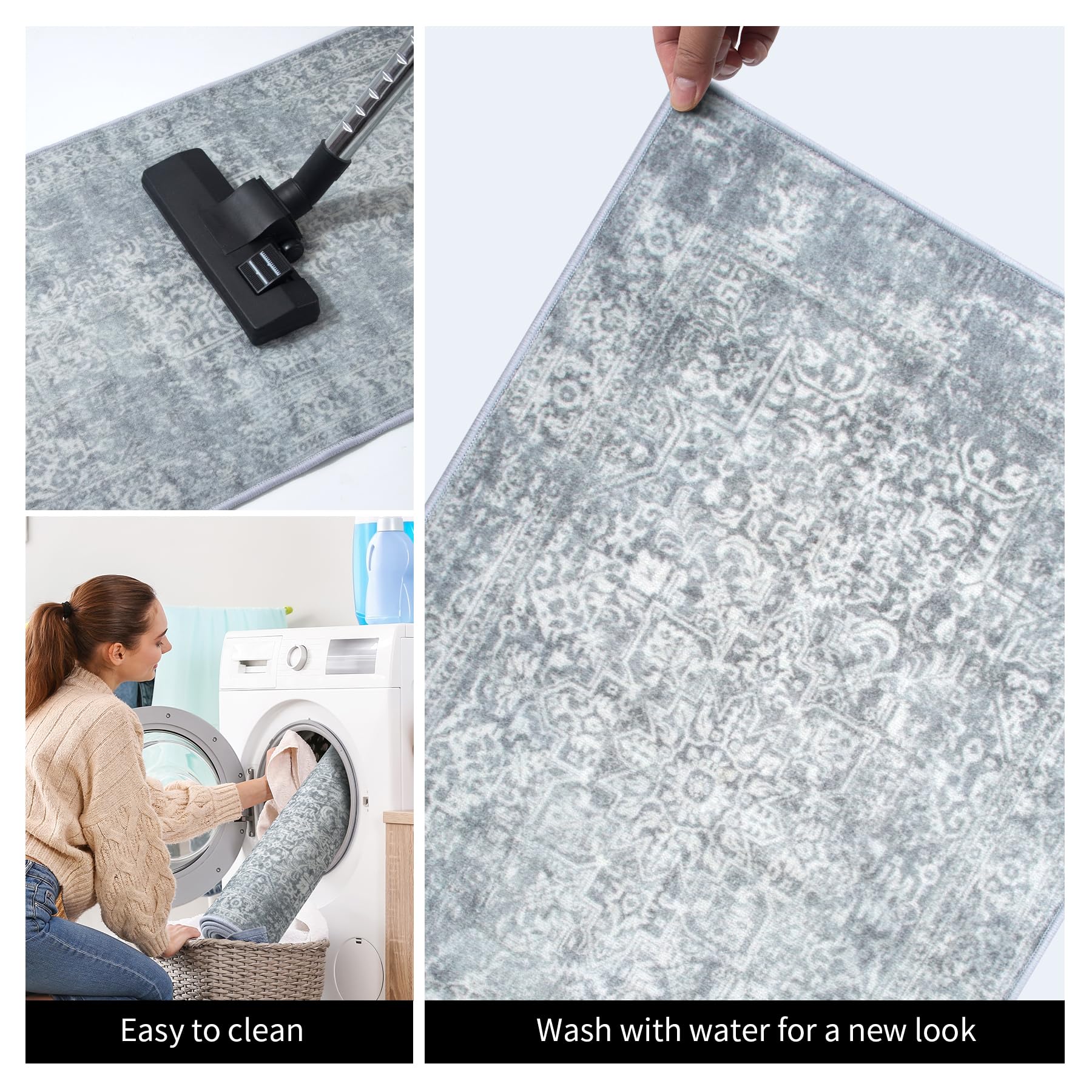 Easy to clean

Wash with water for a new look