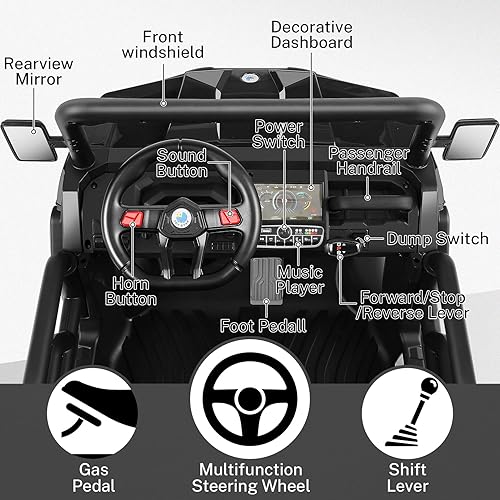 Rearview Mirror

Front windshield

Decorative Dashboard

Power Switch

Sound Button

Passenger Handrail

Dump Switch

Horn Button

Music Player

Forward/Stop /Reverse Lever

Foot Pedall

Gas Pedal

Multifunction Steering Wheel

Shift Lever