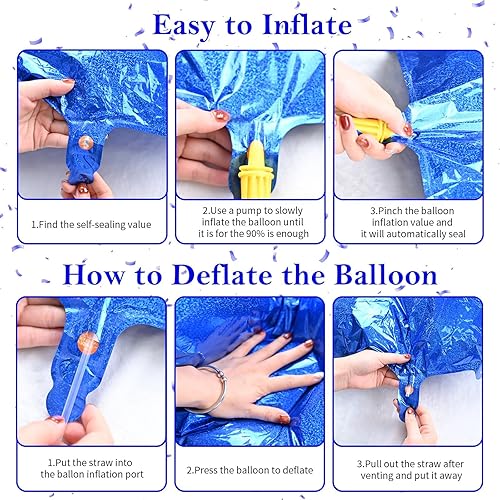 Easy to Inflate

1.Find the self-sealing value

2.Use a pump to slowly inflate the balloon until it is for the 90% is enough

3.Pinch the balloon inflation value and it will automatically seal

How to Deflate the Balloon

1.Put the straw into the ballon inflation port

2.Press the balloon to deflate

3.Pull out the straw after venting and put it away