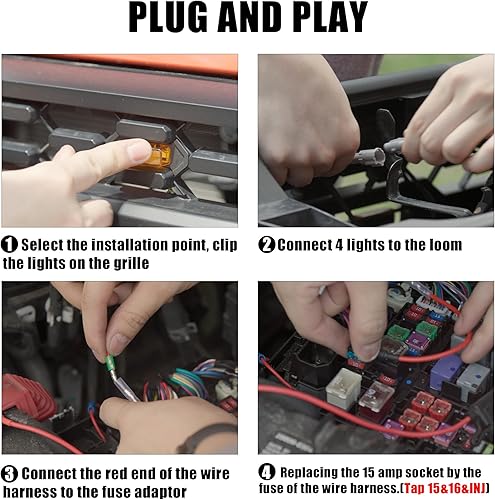 PLUG AND PLAY

❶ Select the installation point, clip the lights on the grille

❷ Connect 4 lights to the loom

❸ Connect the red end of the wire harness to the fuse adaptor

❹ Replacing the 15 amp socket by the fuse of the wire harness.(Tap 15&16&INJ)