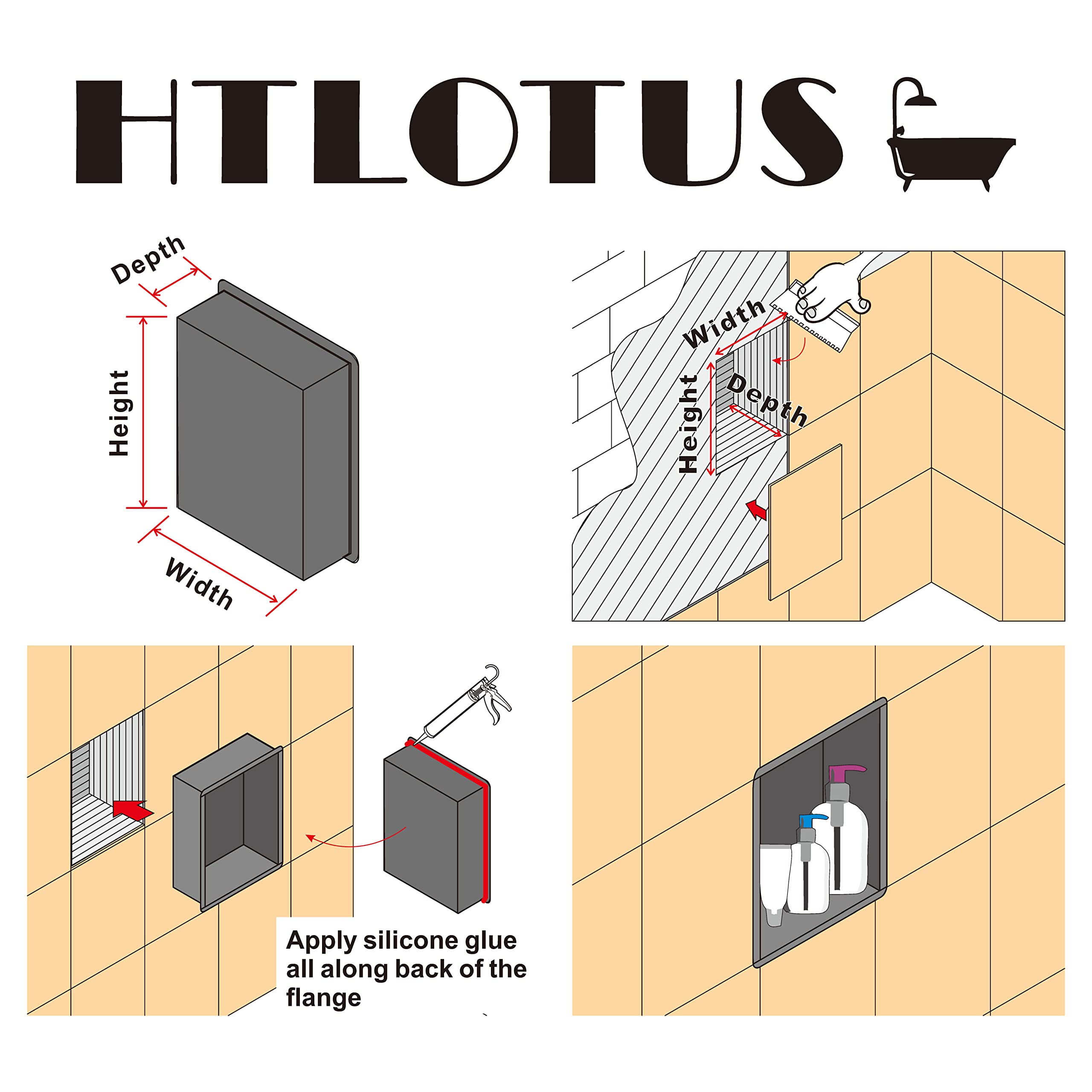 HTLOTUS

Depth
Height
Width

Width
Height
Depth

Apply silicone glue all along back of the flange