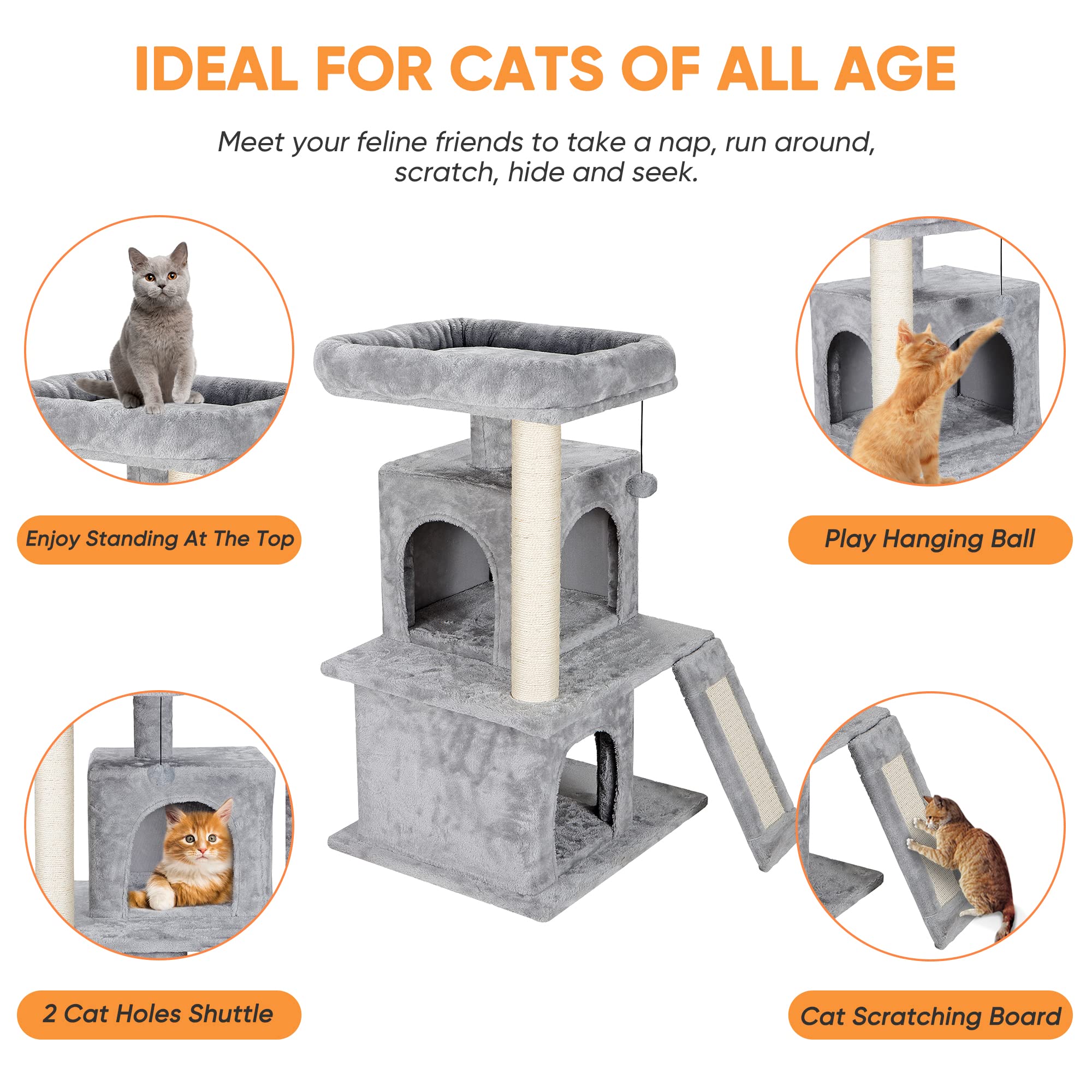 IDEAL FOR CATS OF ALL AGE

Meet your feline friends to take a nap, run around, scratch, hide and seek.

Enjoy Standing At The Top

Play Hanging Ball

2 Cat Holes Shuttle

Cat Scratching Board