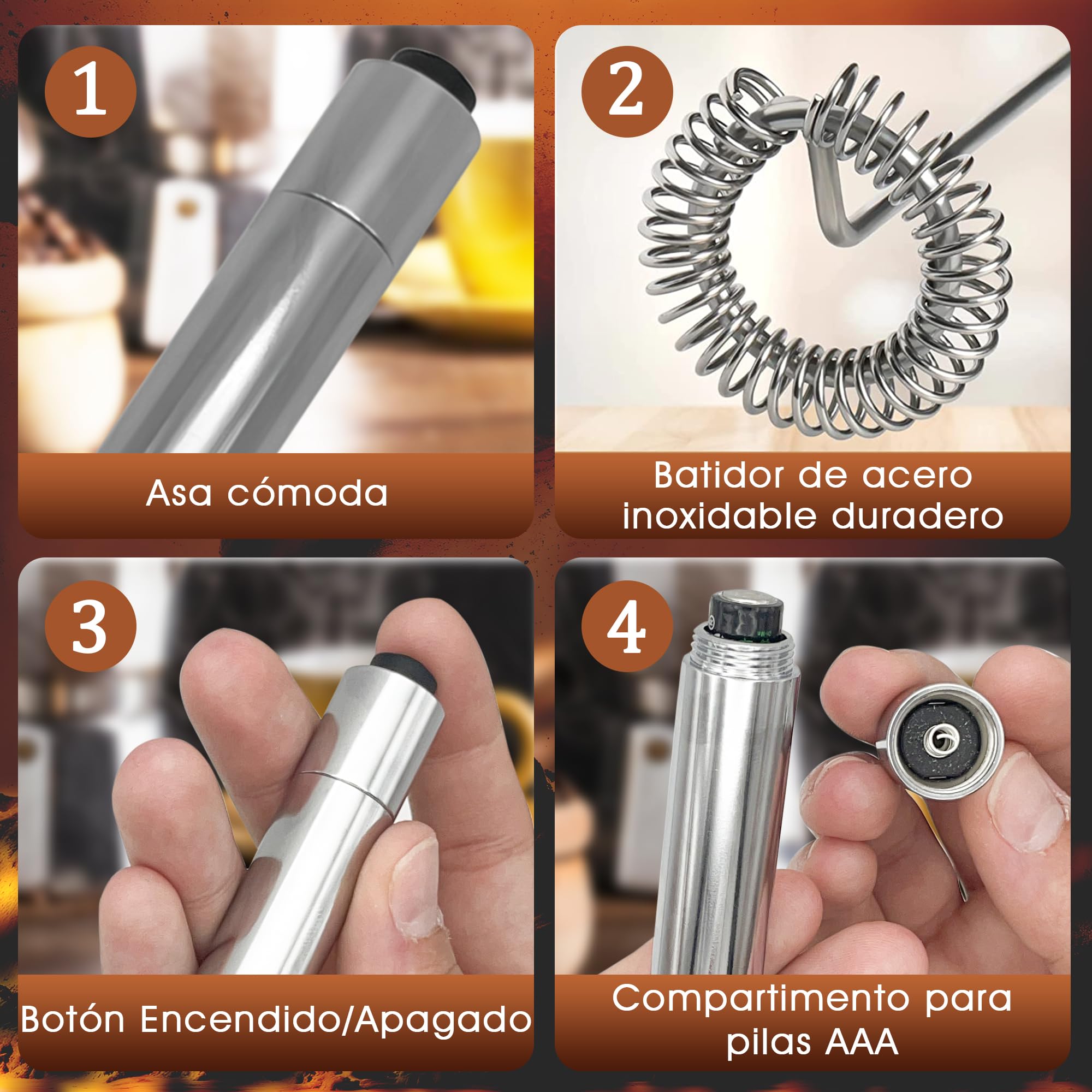 1

Asa cómoda

2

Batidor de acero inoxidable duradero

3

Botón Encendido/Apagado

4

Compartimento para pilas AAA