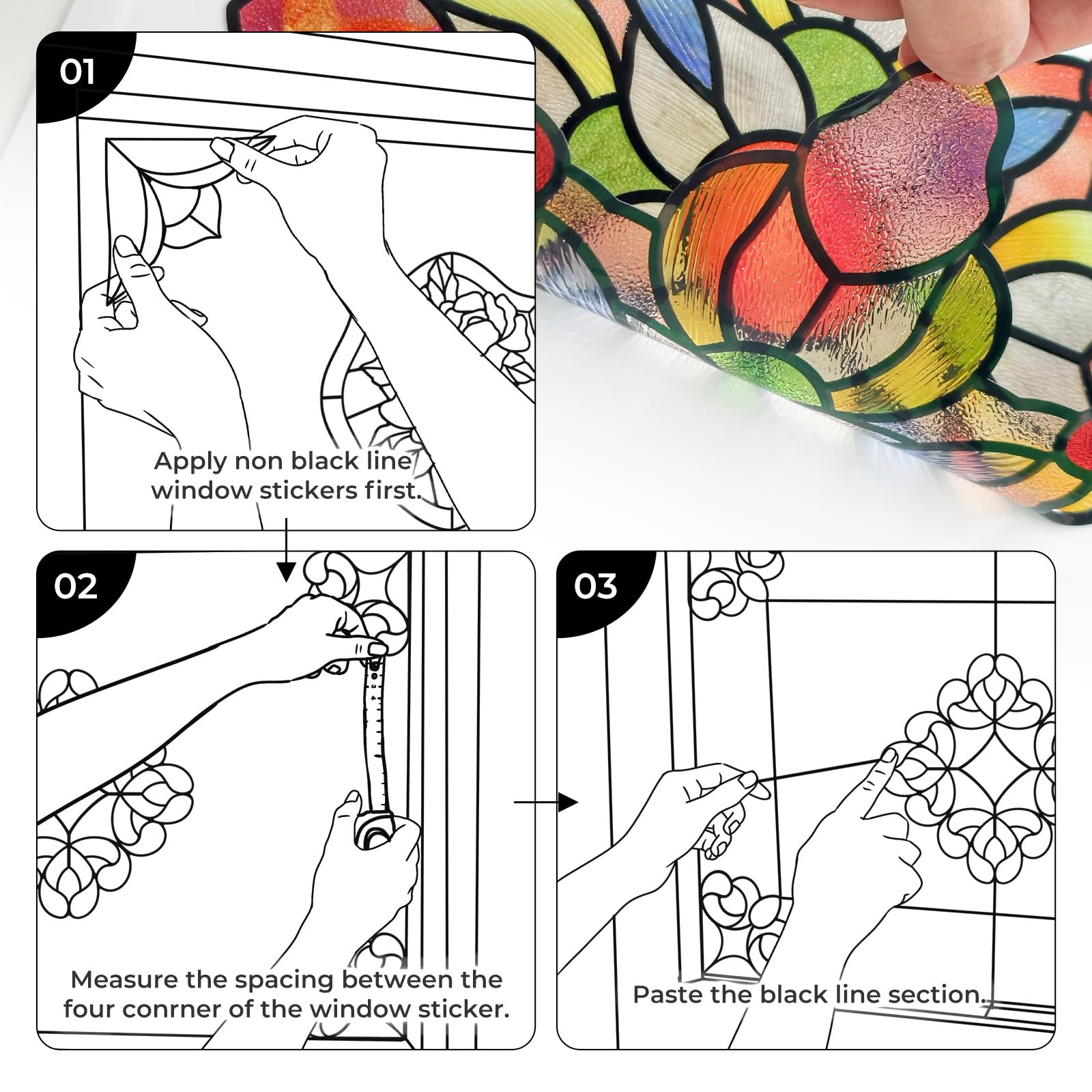 01

Apply non black line window stickers first.

02

Measure the spacing between the four conrner of the window sticker.

03

Paste the black line section.