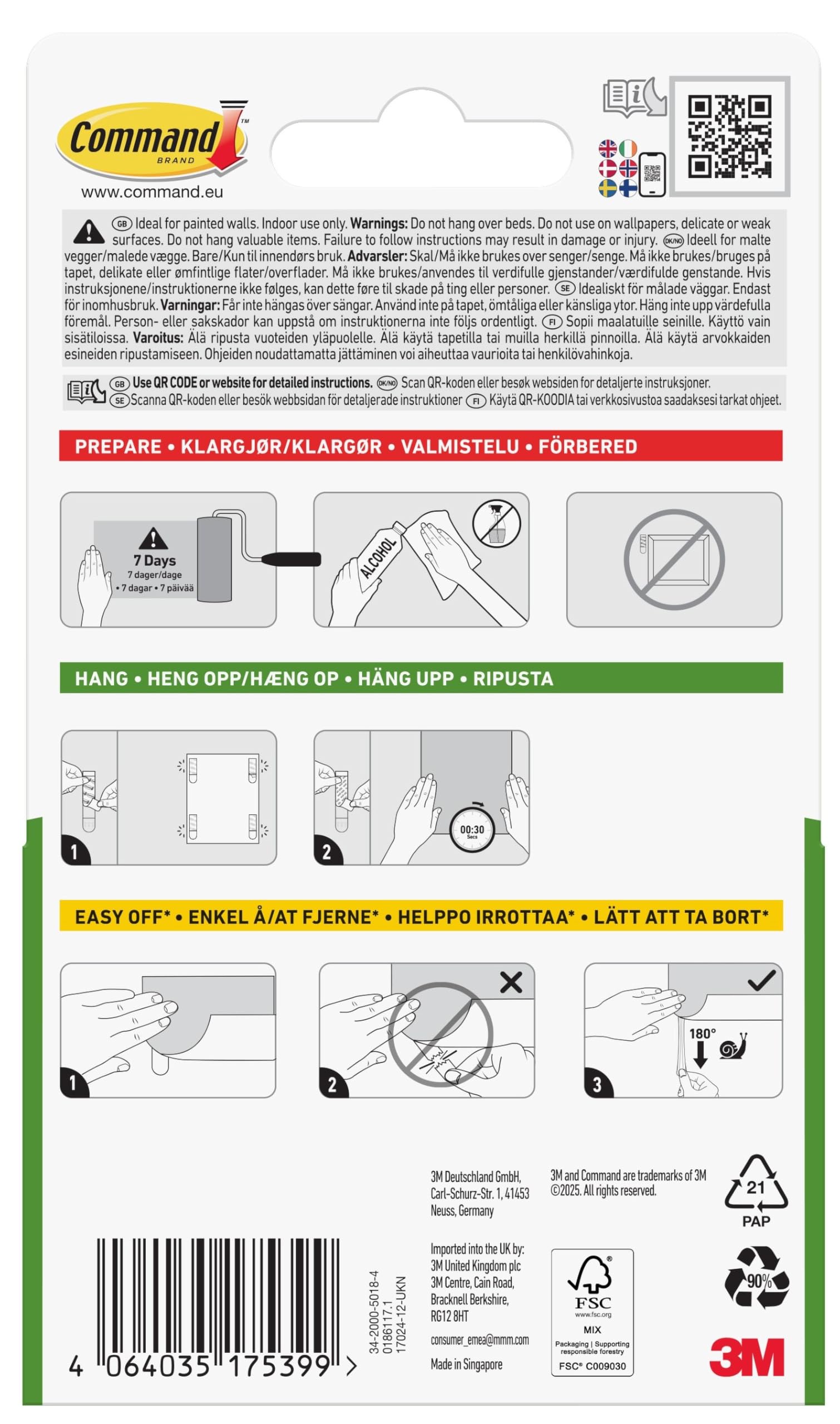 Command™ BRAND
www.command.eu

GB Ideal for painted walls. Indoor use only. **Warnings:** Do not hang over beds. Do not use on wallpapers, delicate or weak surfaces. Do not hang valuable items. Failure to follow instructions may result in damage or injury. DK/NO Ideell for malte vegger/malede vægge. Bare/Kun til innendørs bruk. **Advarsler:** Skal/Må ikke brukes over senger/senge. Må ikke brukes/bruges på tapet, delikate eller ømfintlige flater/overflader. Må ikke brukes/anvendes til verdifulle gjenstander/værdifulde genstande. Hvis instruksjonene/instruktionerne ikke følges, kan dette føre til skade på ting eller personer. SE Idealiskt för målade väggar. Endast för inomhusbruk. **Varningar:** Får inte hängas över sängar. Använd inte på tapet, ömtåliga eller känsliga ytor. Häng inte upp värdefulla föremål. Person- eller sakskador kan uppstå om instruktionerna inte följs ordentligt. FI Sopii maalatuille seinille. Käyttö vain sisätiloissa. **Varoitus:** Älä ripusta vuoteiden yläpuolelle. Älä käytä tapetilla tai muilla herkillä pinnoilla. Älä käytä arvokkaiden esineiden ripustamiseen. Ohjeiden noudattamatta jättäminen voi aiheuttaa vaurioita tai henkilövahinkoja.

GB **Use QR CODE or website for detailed instructions.** DK/NO Scan QR-koden eller besøk websiden for detaljerte instruksjoner. SE Scanna QR-koden eller besök webbsidan för detaljerade instruktioner FI Käytä QR-KOODIA tai verkkosivustoa saadaksesi tarkat ohjeet.

PREPARE • KLARGJØR/KLARGØR • VALMISTELU • FÖRBERED

7 Days
7 dager/dage
• 7 dagar • 7 päivää

ALCOHOL

HANG • HENG OPP/HÆNG OP • HÄNG UPP • RIPUSTA

1

2
00:30
Secs

EASY OFF* • ENKEL Å/AT FJERNE* • HELPPO IRROTTAA* • LÄTT ATT TA BORT*

1

2

3
180°

3M Deutschland GmbH, Carl-Schurz-Str. 1, 41453 Neuss, Germany

3M and Command are trademarks of 3M ©2025. All rights reserved.

21
PAP

Imported into the UK by: 3M United Kingdom plc 3M Centre, Cain Road, Bracknell Berkshire, RG12 8HT

consumer_emea@mmm.com

Made in Singapore

FSC
www.fsc.org
MIX
Packaging | Supporting responsible forestry
FSC® C009030

90%

3M

34-2000-5018-4
0186117.1
17024-12-UKN

4 064035 175399 >