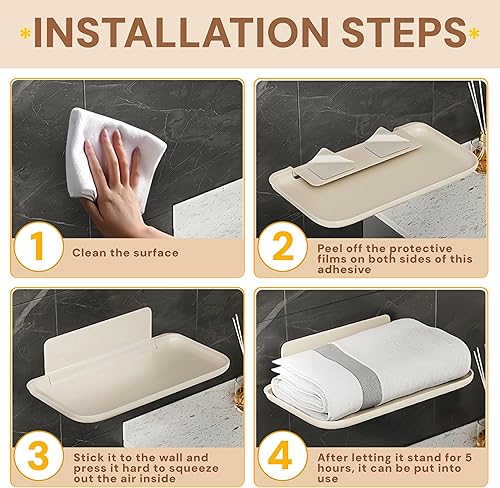 *INSTALLATION STEPS*

1
Clean the surface

2
Peel off the protective films on both sides of this adhesive

3
Stick it to the wall and press it hard to squeeze out the air inside

4
After letting it stand for 5 hours, it can be put into use