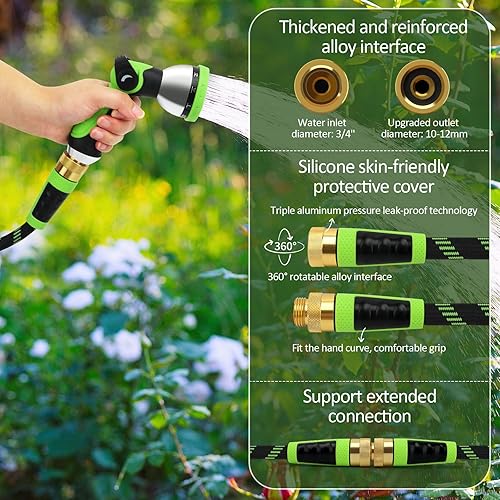 Thickened and reinforced alloy interface

Water inlet diameter: 3/4"

Upgraded outlet diameter: 10-12mm

Silicone skin-friendly protective cover

Triple aluminum pressure leak-proof technology

360°

360° rotatable alloy interface

Fit the hand curve, comfortable grip

Support extended connection