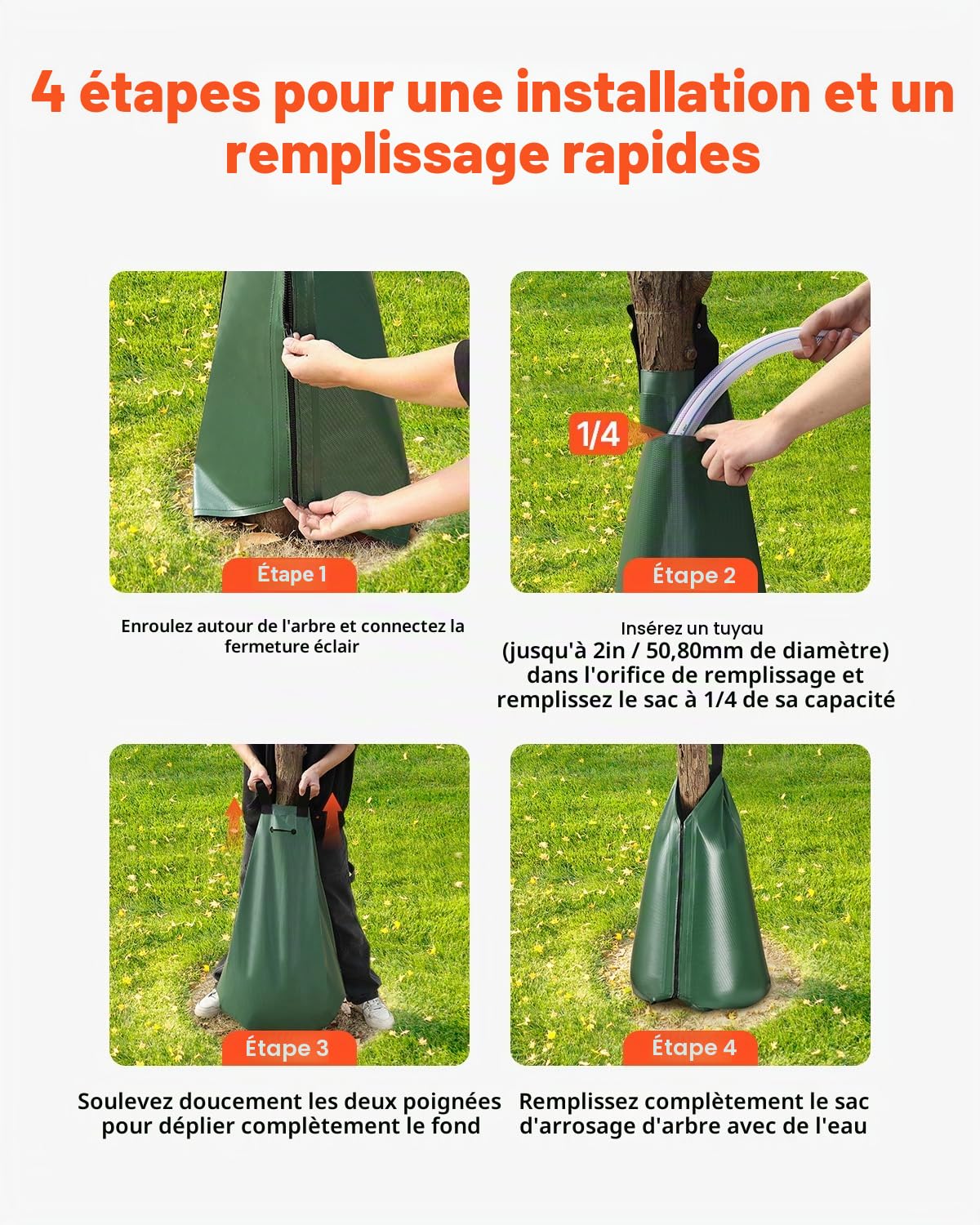 4 étapes pour une installation et un remplissage rapides

Étape 1

Enroulez autour de l'arbre et connectez la fermeture éclair

1/4

Étape 2

Insérez un tuyau
(jusqu'à 2in / 50,80mm de diamètre) dans l'orifice de remplissage et remplissez le sac à 1/4 de sa capacité

Étape 3

Soulevez doucement les deux poignées pour déplier complètement le fond

Étape 4

Remplissez complètement le sac d'arrosage d'arbre avec de l'eau