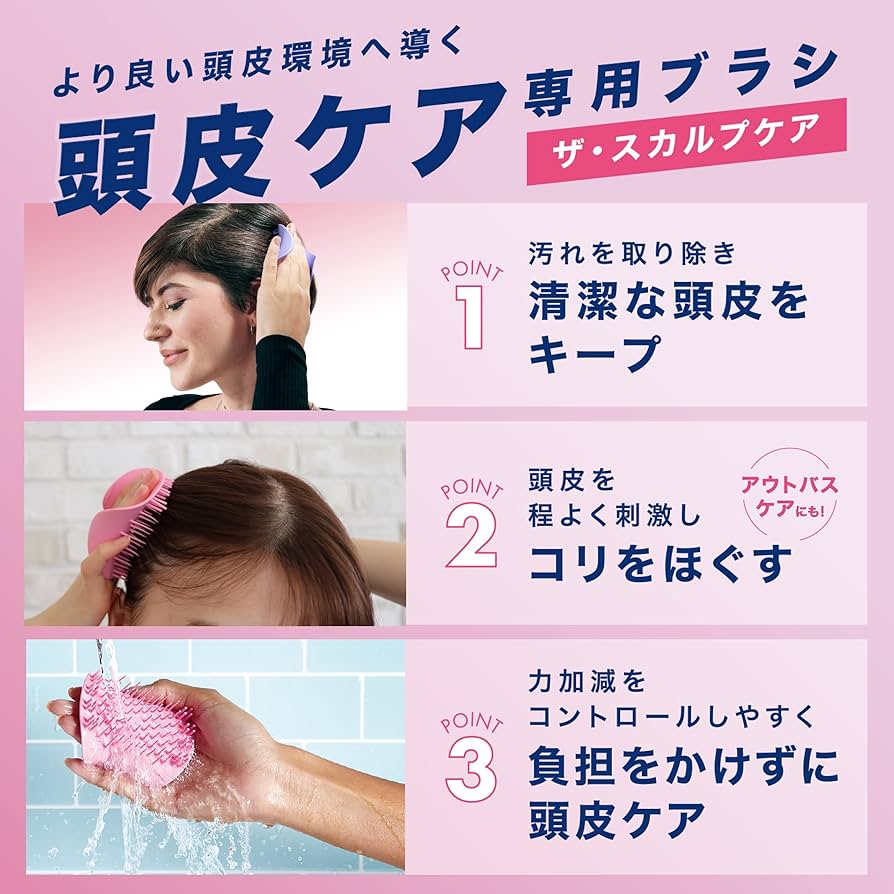 より良い頭皮環境へ導く

頭皮ケア 専用ブラシ

ザ・スカルプケア

POINT 1

汚れを取り除き

清潔な頭皮をキープ

POINT 2

頭皮を程よく刺激し

コリをほぐす

アウトバスケアにも!

POINT 3

力加減をコントロールしやすく

負担をかけずに頭皮ケア