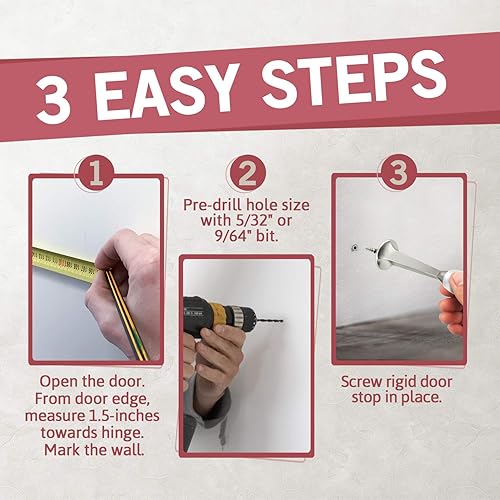 3 EASY STEPS

1

Open the door. From door edge, measure 1.5-inches towards hinge. Mark the wall.

2

Pre-drill hole size with 5/32" or 9/64" bit.

3

Screw rigid door stop in place.