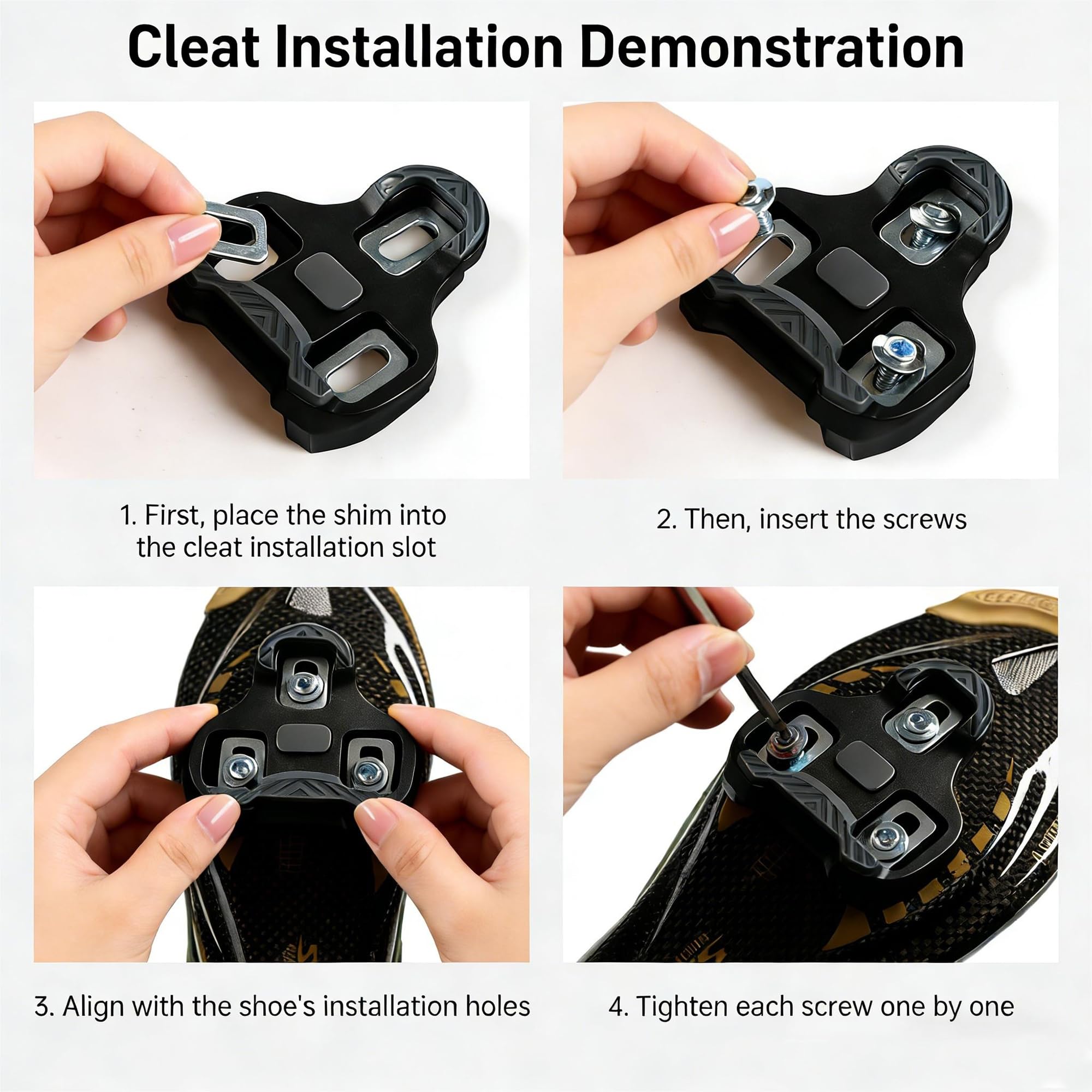 Cleat Installation Demonstration

1. First, place the shim into the cleat installation slot

2. Then, insert the screws

3. Align with the shoe's installation holes

4. Tighten each screw one by one