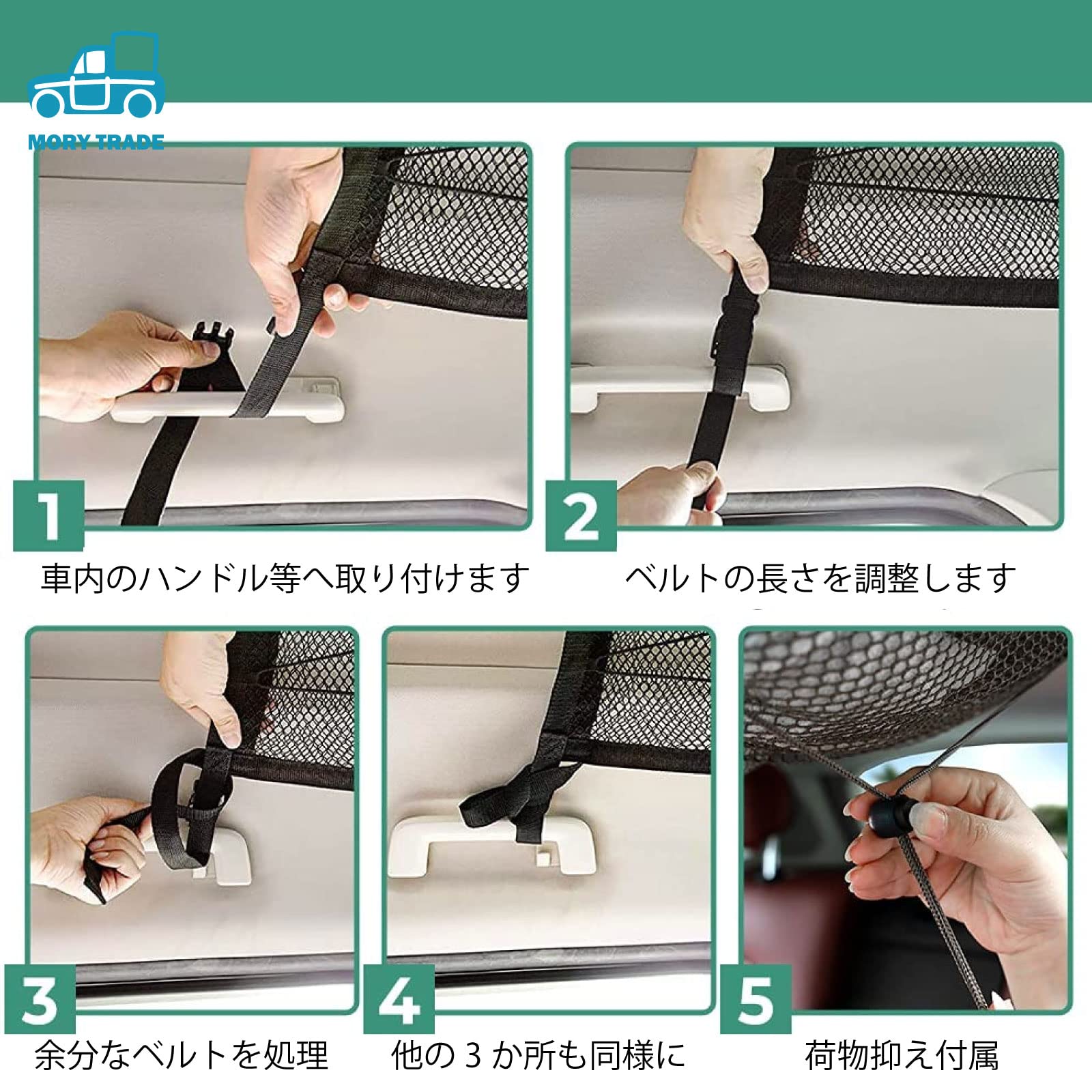 MORY TRADE

1
車内のハンドル等へ取り付けます

2
ベルトの長さを調整します

3
余分なベルトを処理

4
他の 3 か所も同様に

5
荷物抑え付属