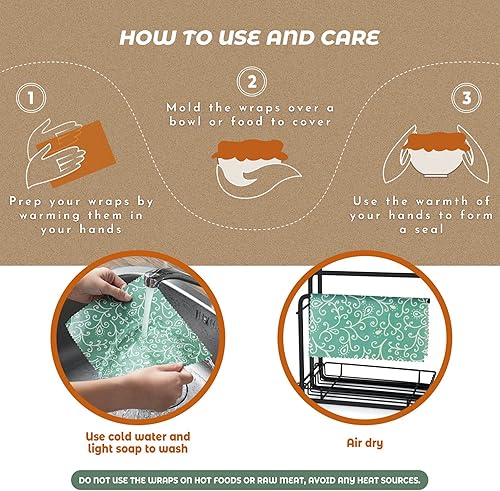 HOW TO USE AND CARE

1

Prep your wraps by warming them in your hands

2

Mold the wraps over a bowl or food to cover

3

Use the warmth of your hands to form a seal

Use cold water and light soap to wash

Air dry

DO NOT USE THE WRAPS ON HOT FOODS OR RAW MEAT, AVOID ANY HEAT SOURCES.