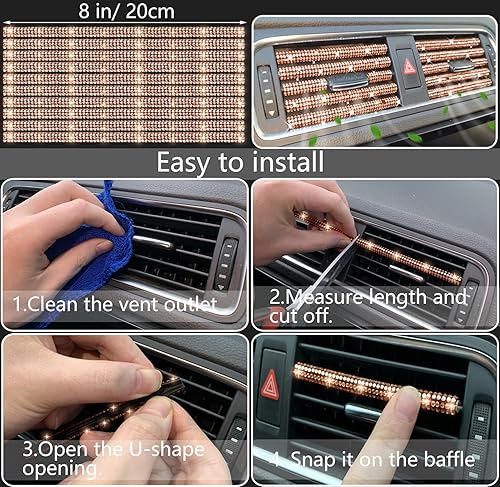 8 in/ 20cm

Easy to install

1.Clean the vent outlet

2.Measure length and cut off.

3.Open the U-shape opening.

4. Snap it on the baffle