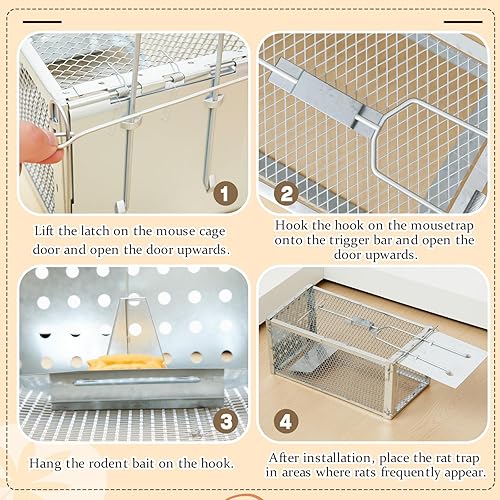 1

Lift the latch on the mouse cage door and open the door upwards.

2

Hook the hook on the mousetrap onto the trigger bar and open the door upwards.

3

Hang the rodent bait on the hook.

4

After installation, place the rat trap in areas where rats frequently appear.