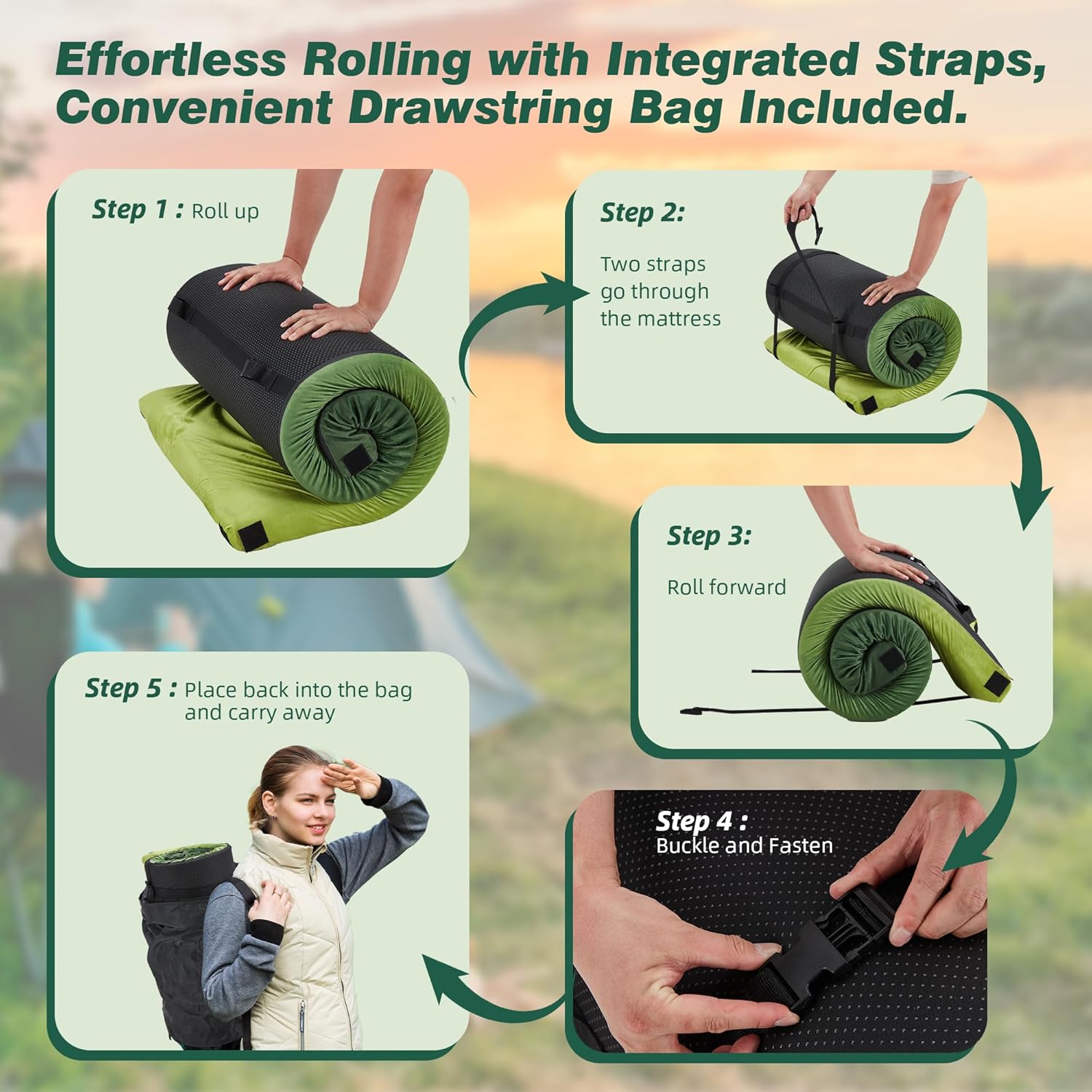 Effortless Rolling with Integrated Straps, Convenient Drawstring Bag Included.

Step 1 : Roll up

Step 2:

Two straps go through the mattress

Step 3:

Roll forward

Step 4 : Buckle and Fasten

Step 5 : Place back into the bag and carry away