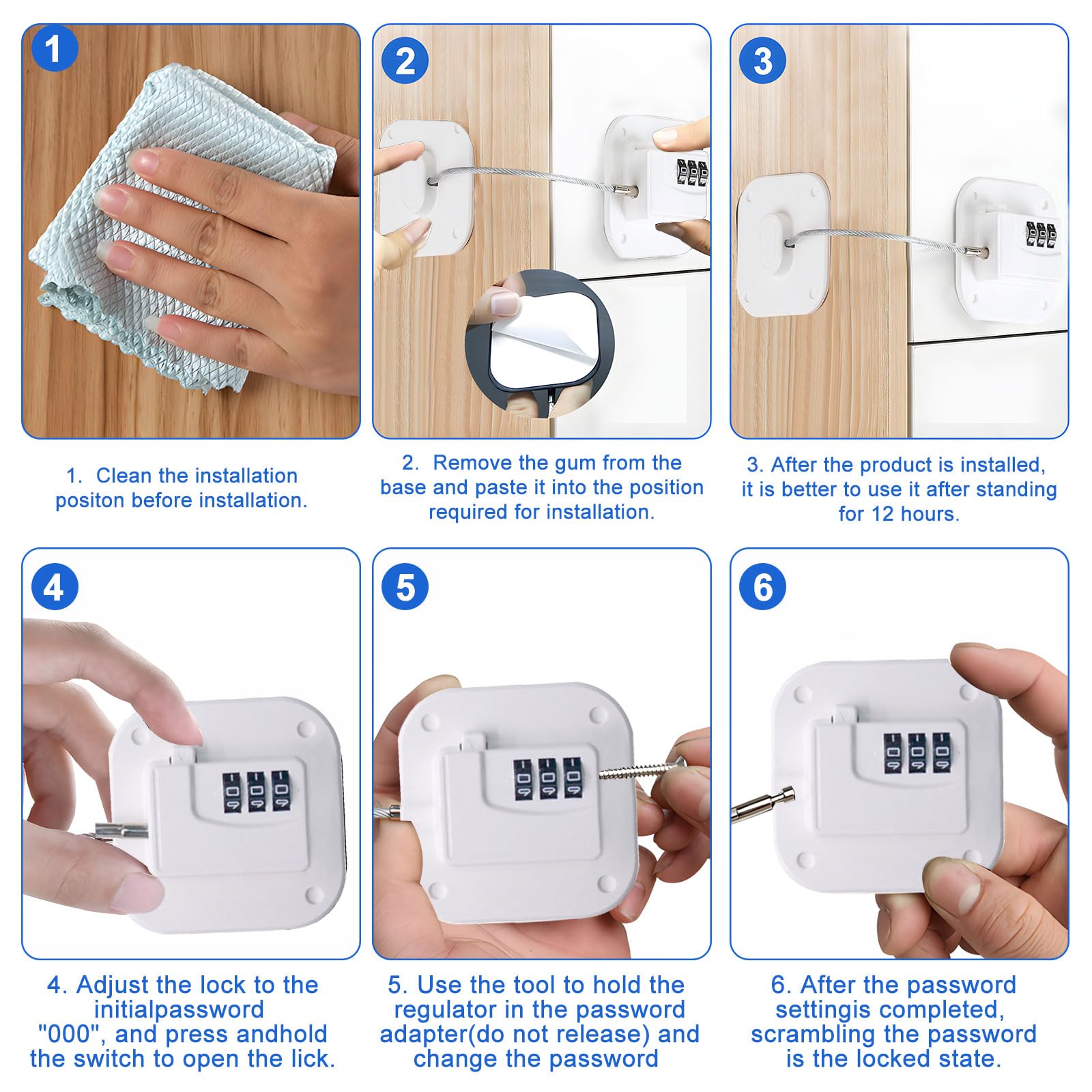 1

2

3

1. Clean the installation positon before installation.

2. Remove the gum from the base and paste it into the position required for installation.

3. After the product is installed, it is better to use it after standing for 12 hours.

4

5

6

4. Adjust the lock to the initialpassword "000", and press andhold the switch to open the lick.

5. Use the tool to hold the regulator in the password adapter(do not release) and change the password

6. After the password settingis completed, scrambling the password is the locked state.