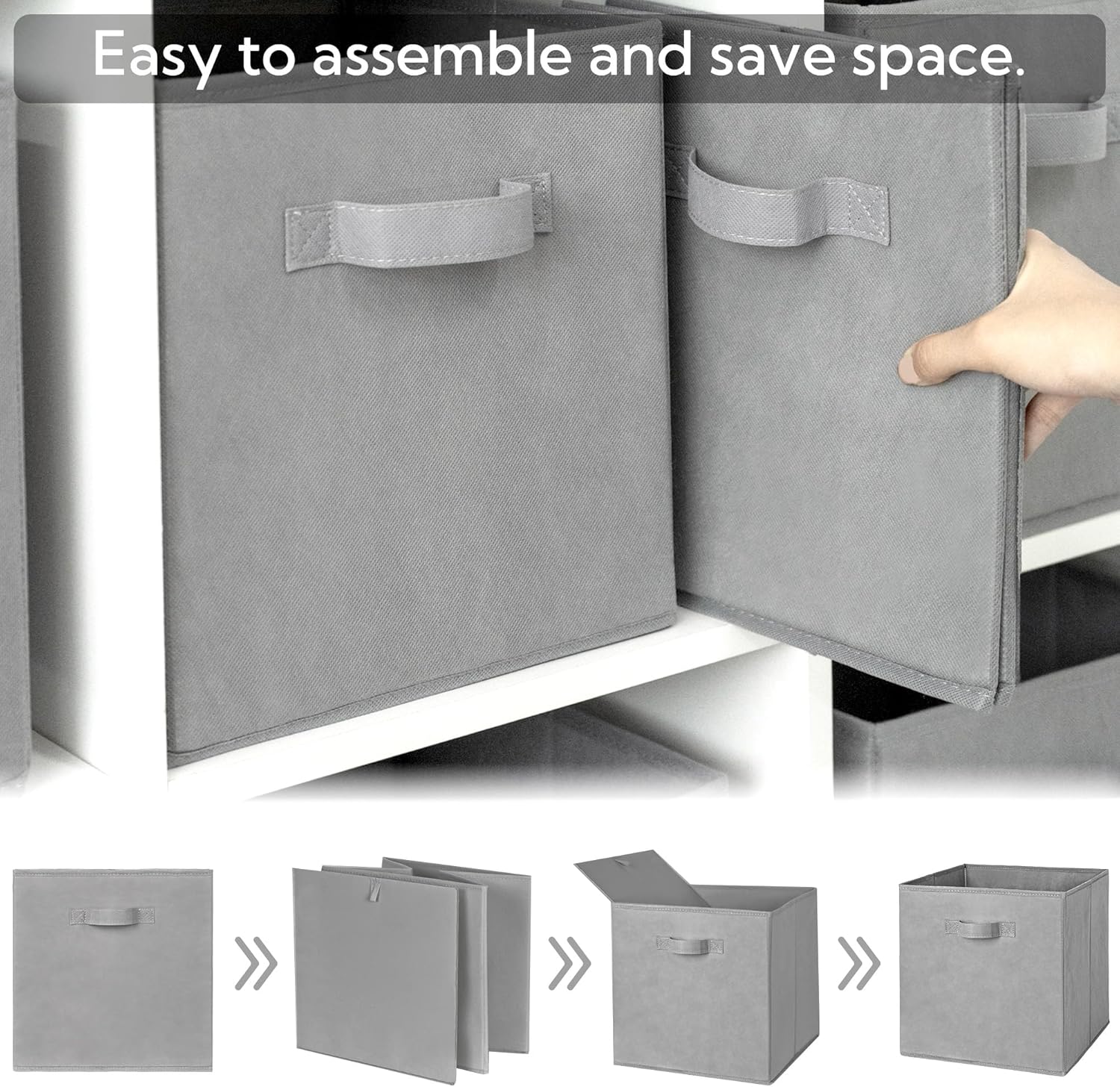 Easy to assemble and save space.