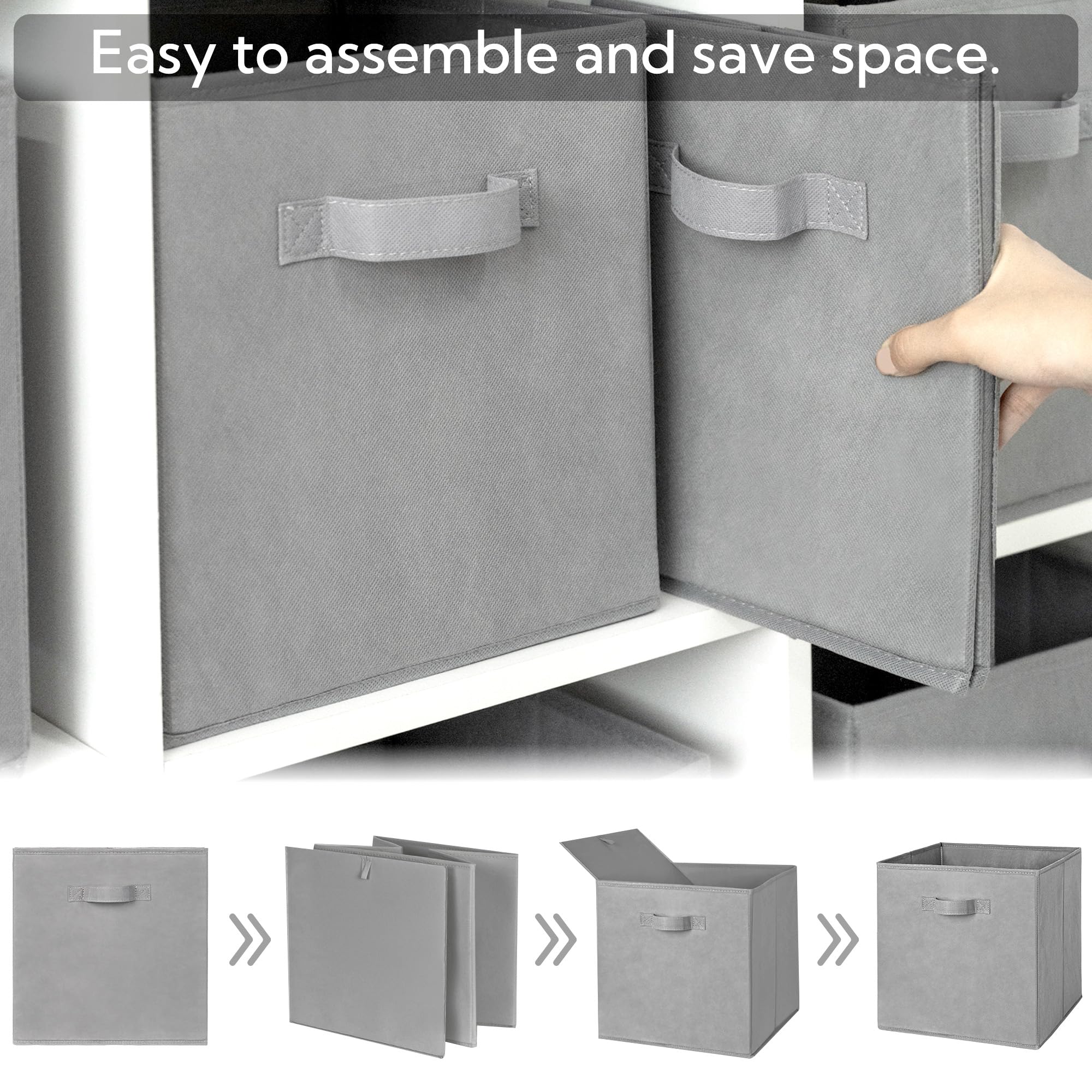 Easy to assemble and save space.